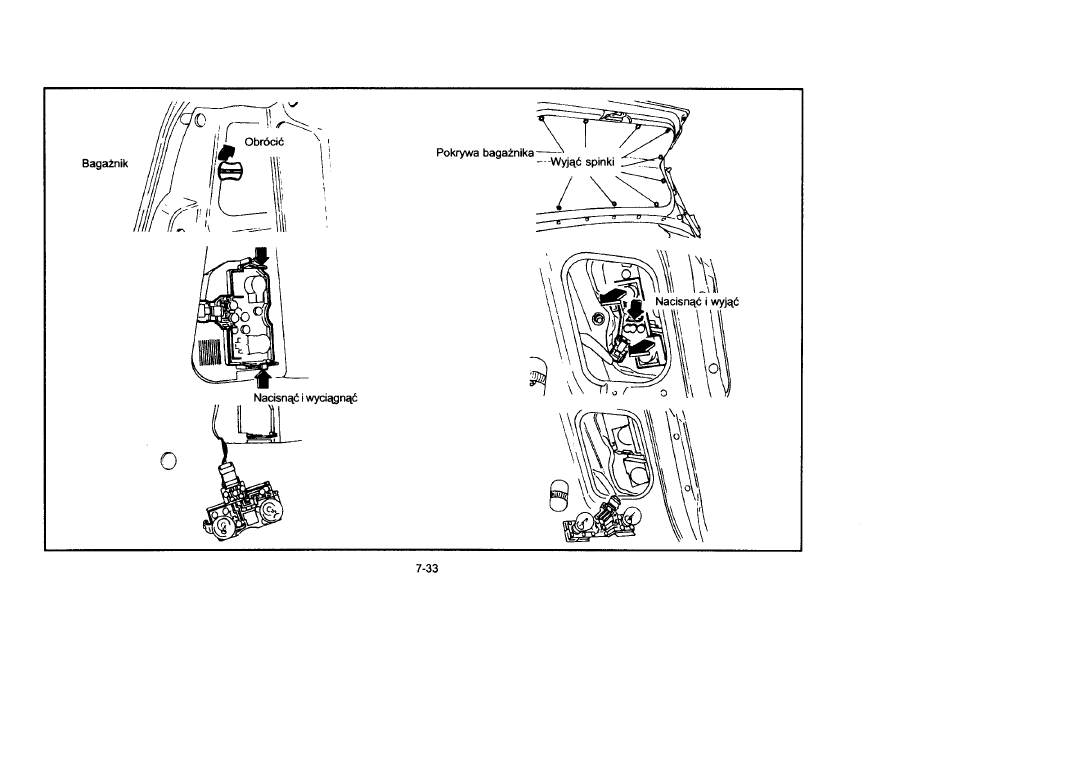 Bagażnik

Obrócić

Nacisnąć i wyciągnąć

Pokrywa bagażnika

Wyjąć spinki

Nacisnąć i wyjąć

7-33