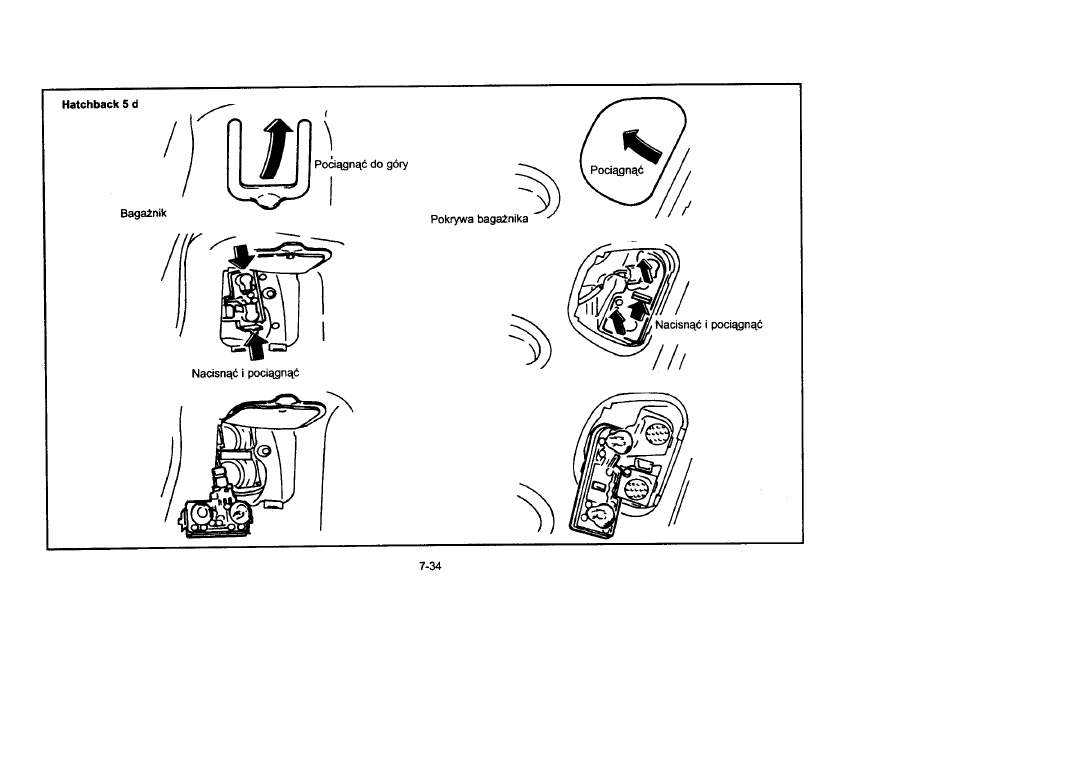 Hatchback 5 d

Pociągnąć do góry

Bagażnik

Nacisnąć i pociągnąć

Pociągnąć

Pokrywa bagażnika

Nacisnąć i pociągnąć

7-34