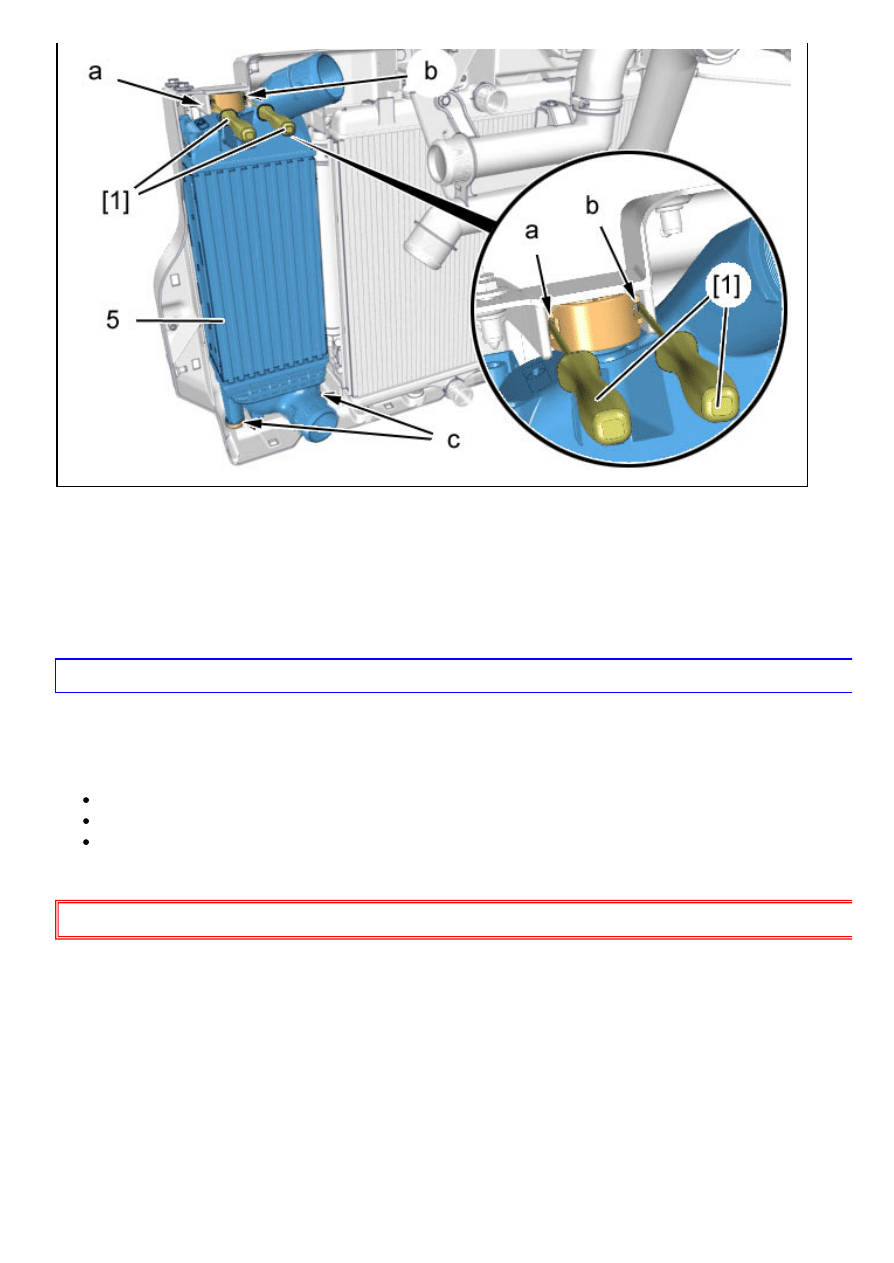 a
b
[1]
5
c
a
b
[1]