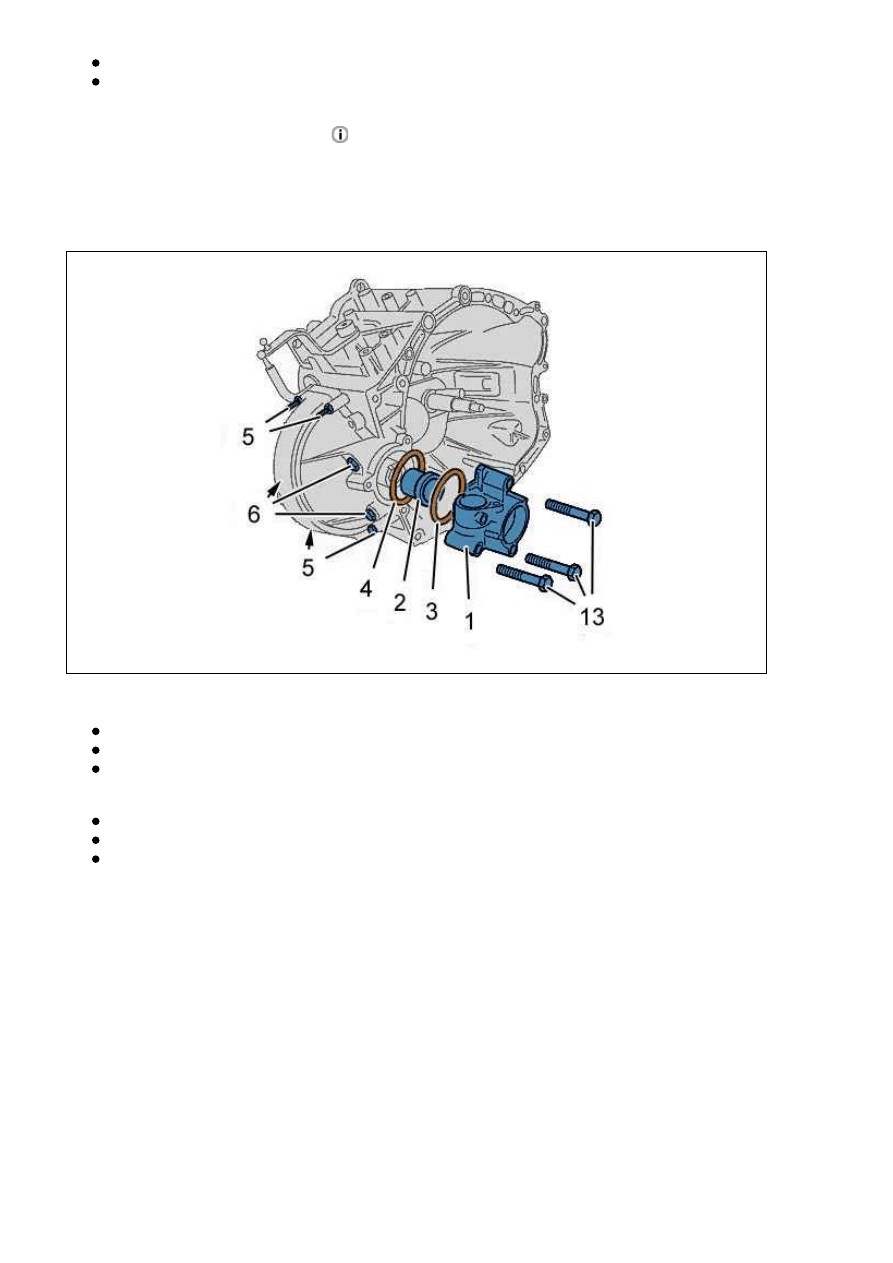 5

6

5

4

2

3

1

13