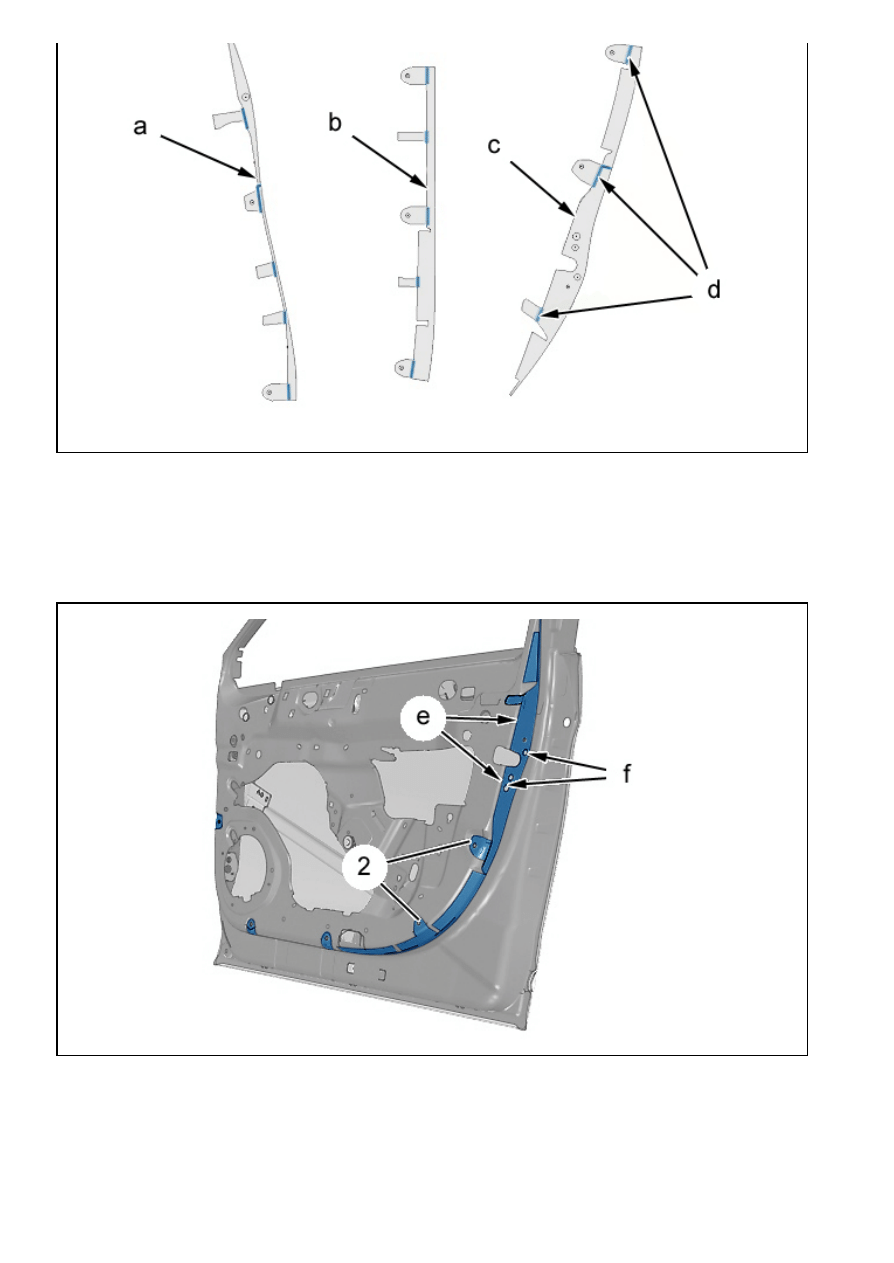 a
b
c
d

e
f
2