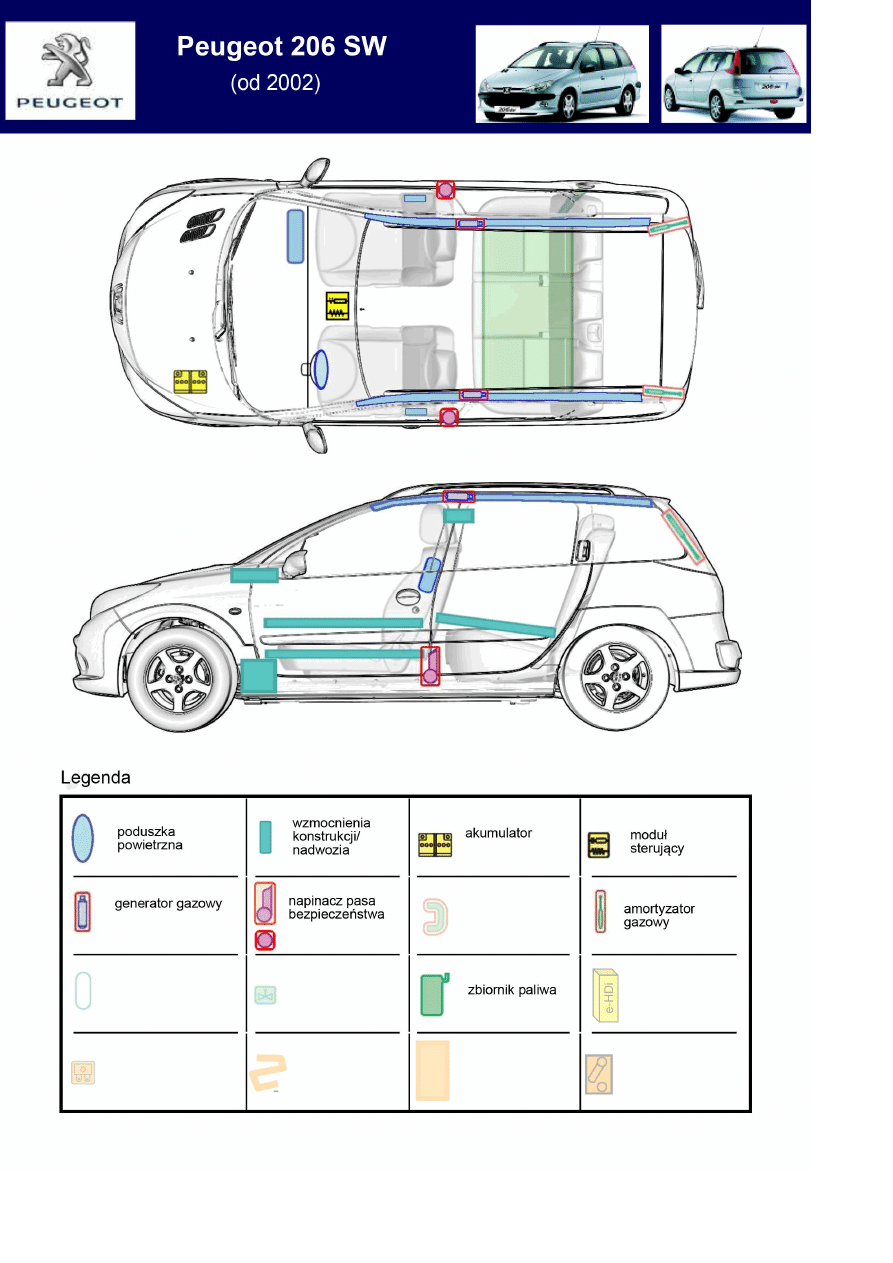 PEUGEOT

Peugeot 206 SW
(od 2002)

Legenda

| poduszka powietrzna | wzmocnienia konstrukcji/ nadwozia | akumulator | moduł sterujący |
|---|---|---|---|
| generator gazowy | napinacz pasa bezpieczeństwa | | amortyzator gazowy |
| | | zbiornik paliwa | e-HDi |
| | | | |