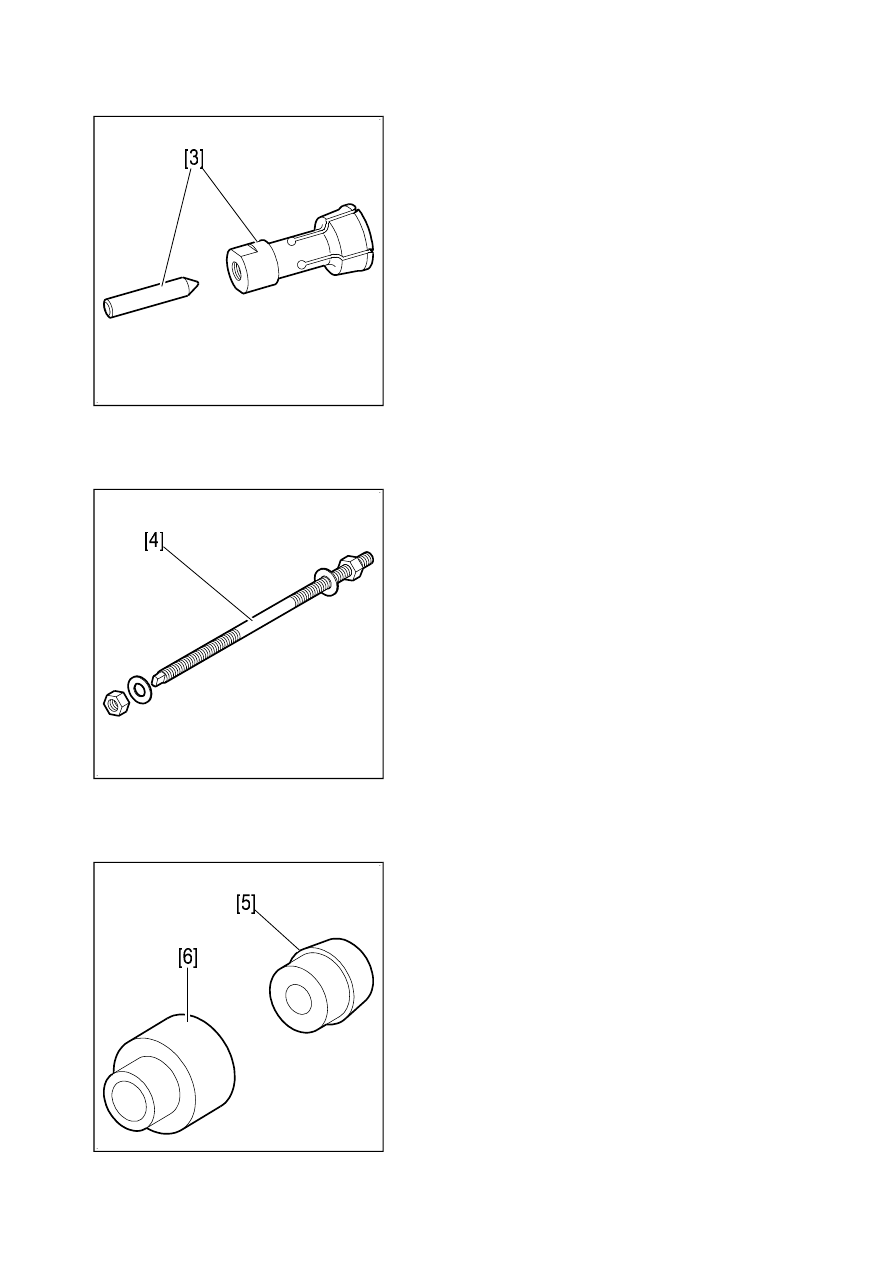 [3]

[4]

[5]

[6]