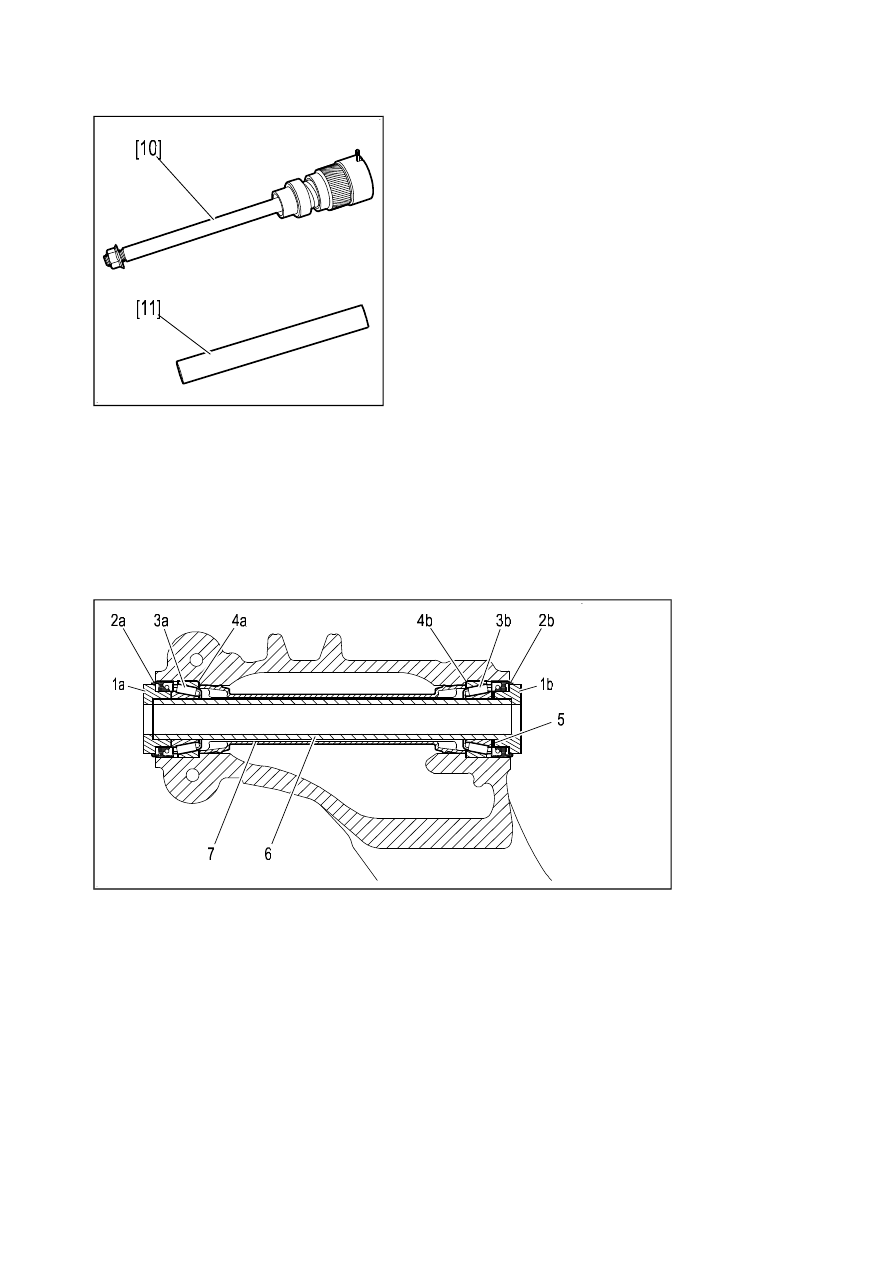 [10]

[11]

2a 3a 4a 4b 3b 2b

1a 1b

5

7 6