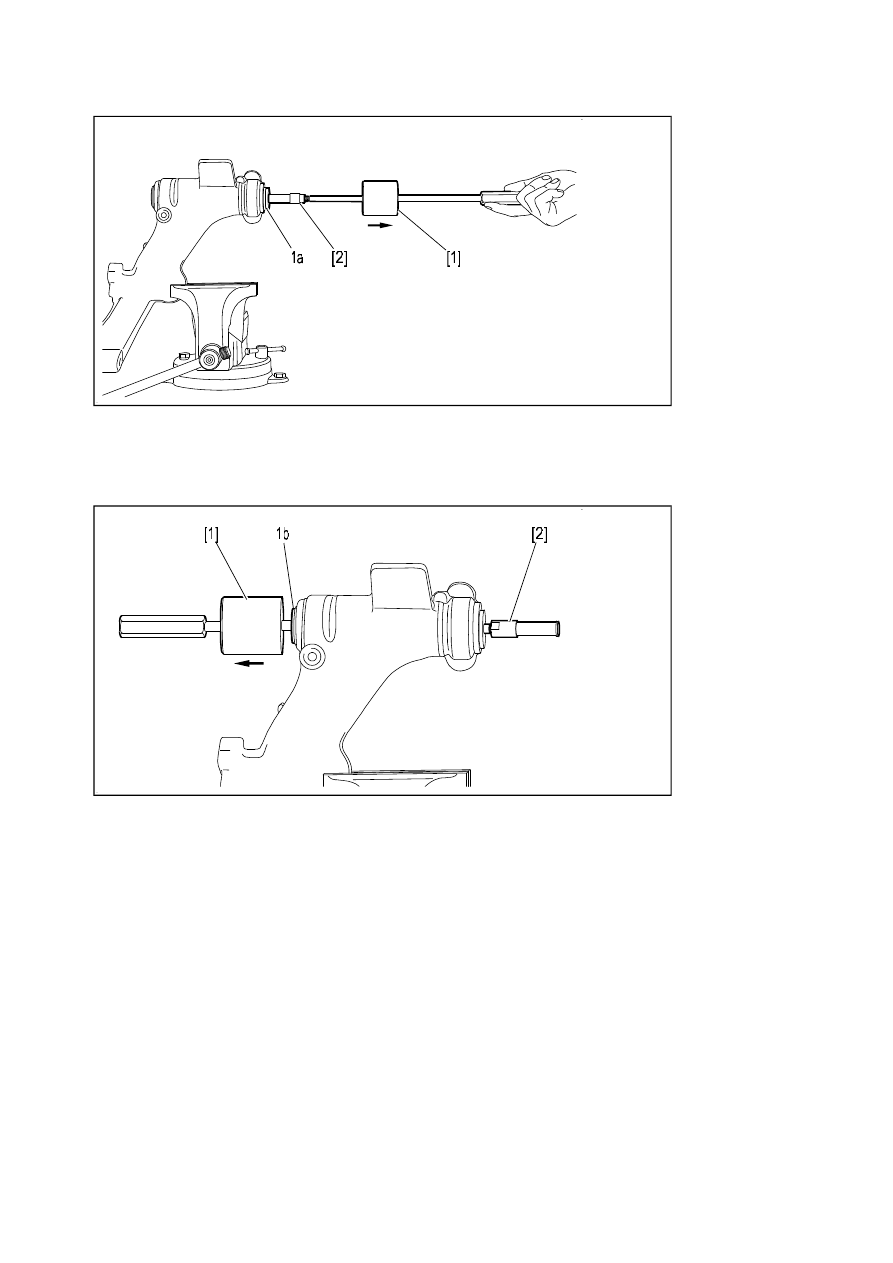 1a
[2]
[1]

[1]
1b
[2]