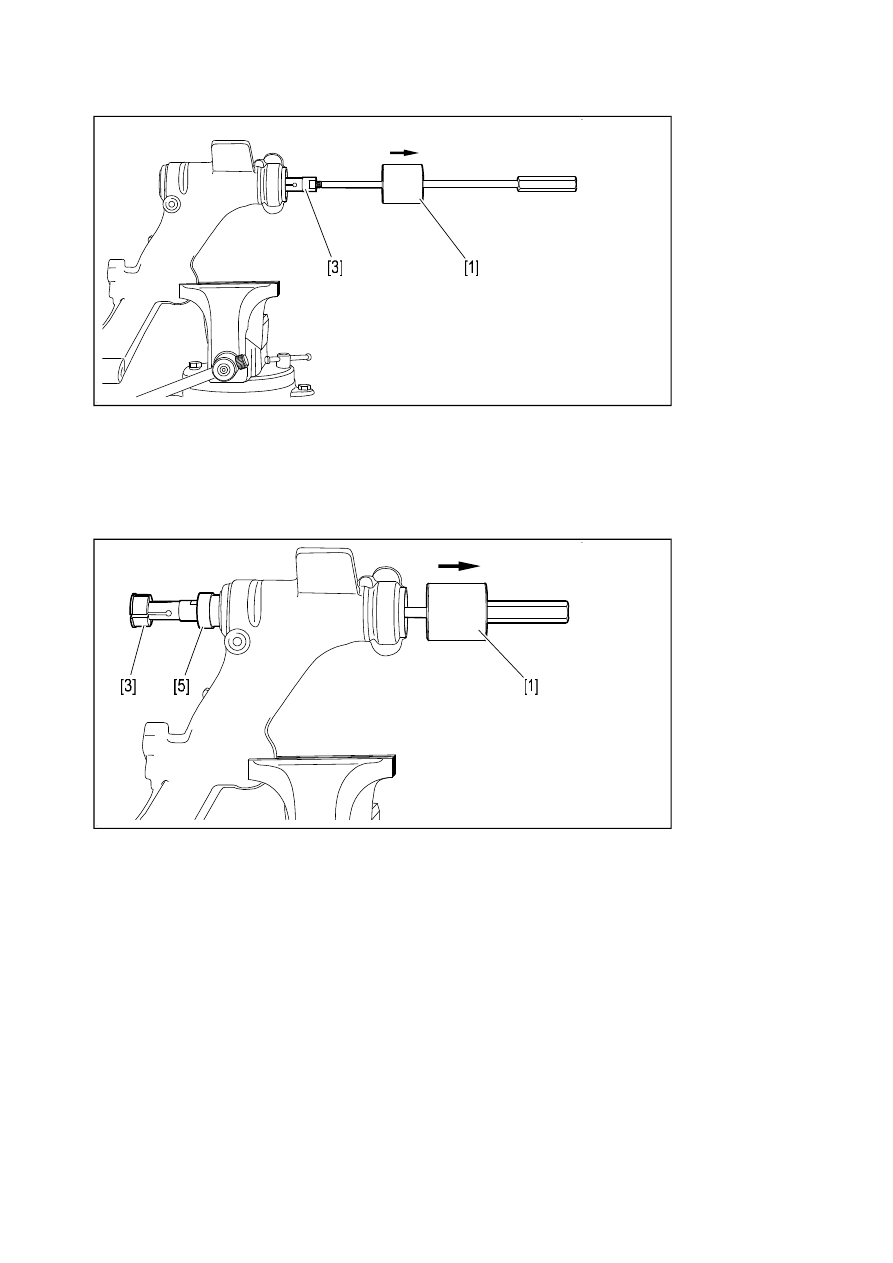 [3]
[1]

[3]
[5]
[1]