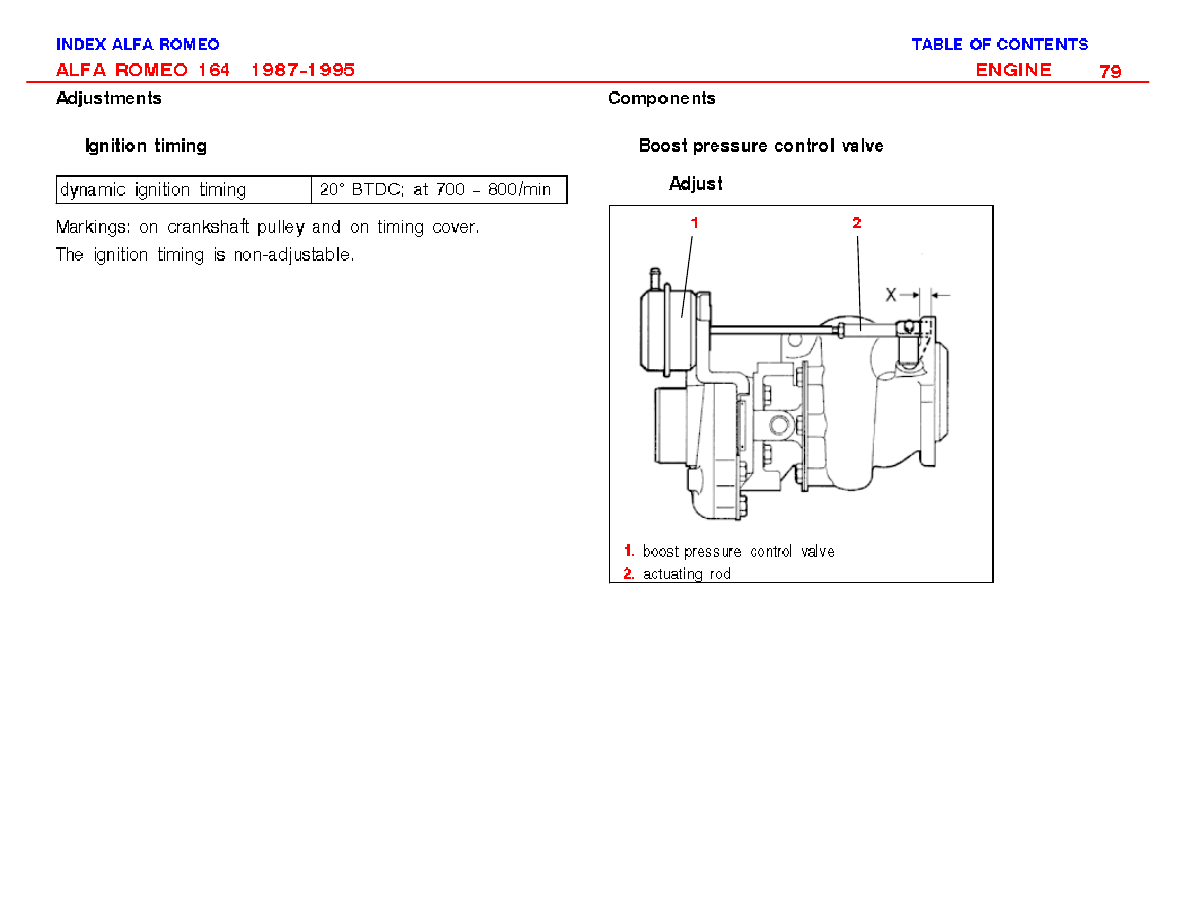 INDEX ALFA ROMEO

TABLE OF CONTENTS

ALFA ROMEO 164 1987-1995

ENGINE 79

Adjustments

Ignition timing

| dynamic ignition timing | 20° BTDC; at 700 - 800/min |
|---|---|

Markings: on crankshaft pulley and on timing cover.

The ignition timing is non-adjustable.

Components

Boost pressure control valve

Adjust

1

2

X

1. boost pressure control valve

2. actuating rod