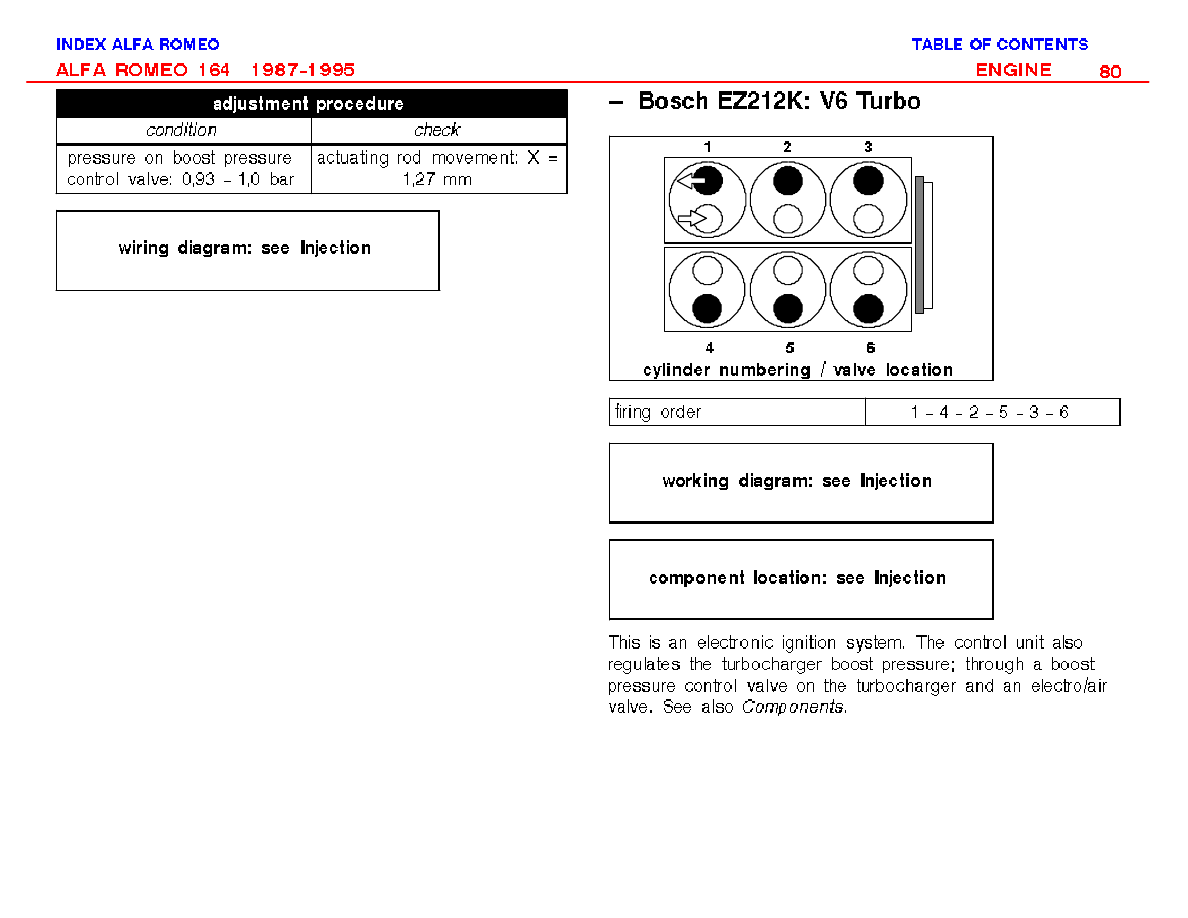 INDEX ALFA ROMEO

TABLE OF CONTENTS

ALFA ROMEO 164 1987-1995

ENGINE 80

| adjustment procedure | |
|---|---|
| condition | check |
| pressure on boost pressure control valve: 0,93 - 1,0 bar | actuating rod movement: X = 1,27 mm |

wiring diagram: see Injection

– Bosch EZ212K: V6 Turbo

1 2 3

4 5 6

cylinder numbering / valve location

| firing order | 1 - 4 - 2 - 5 - 3 - 6 |
|---|---|

working diagram: see Injection

component location: see Injection

This is an electronic ignition system. The control unit also regulates the turbocharger boost pressure; through a boost pressure control valve on the turbocharger and an electro/air valve. See also Components.