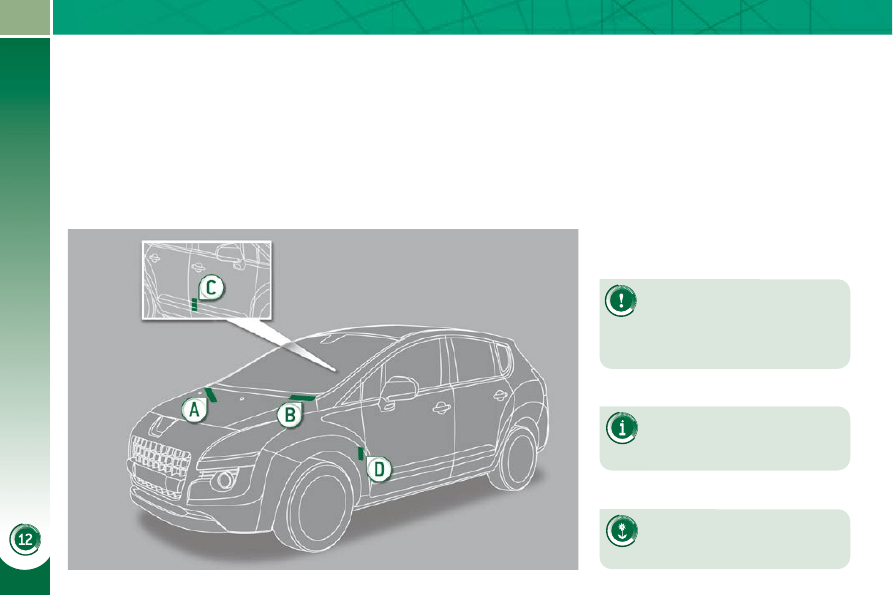 C

A

B

D

12