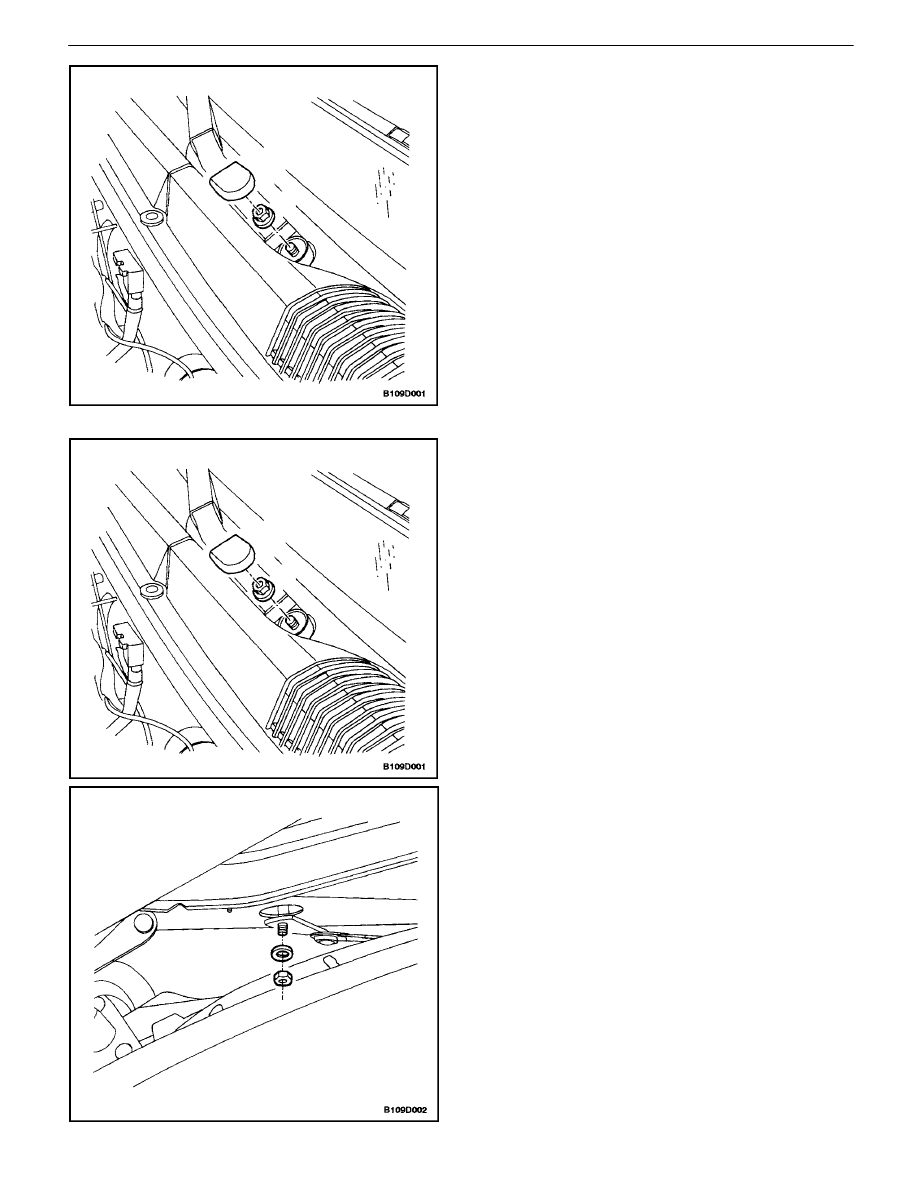 B109D001

B109D001

B109D002