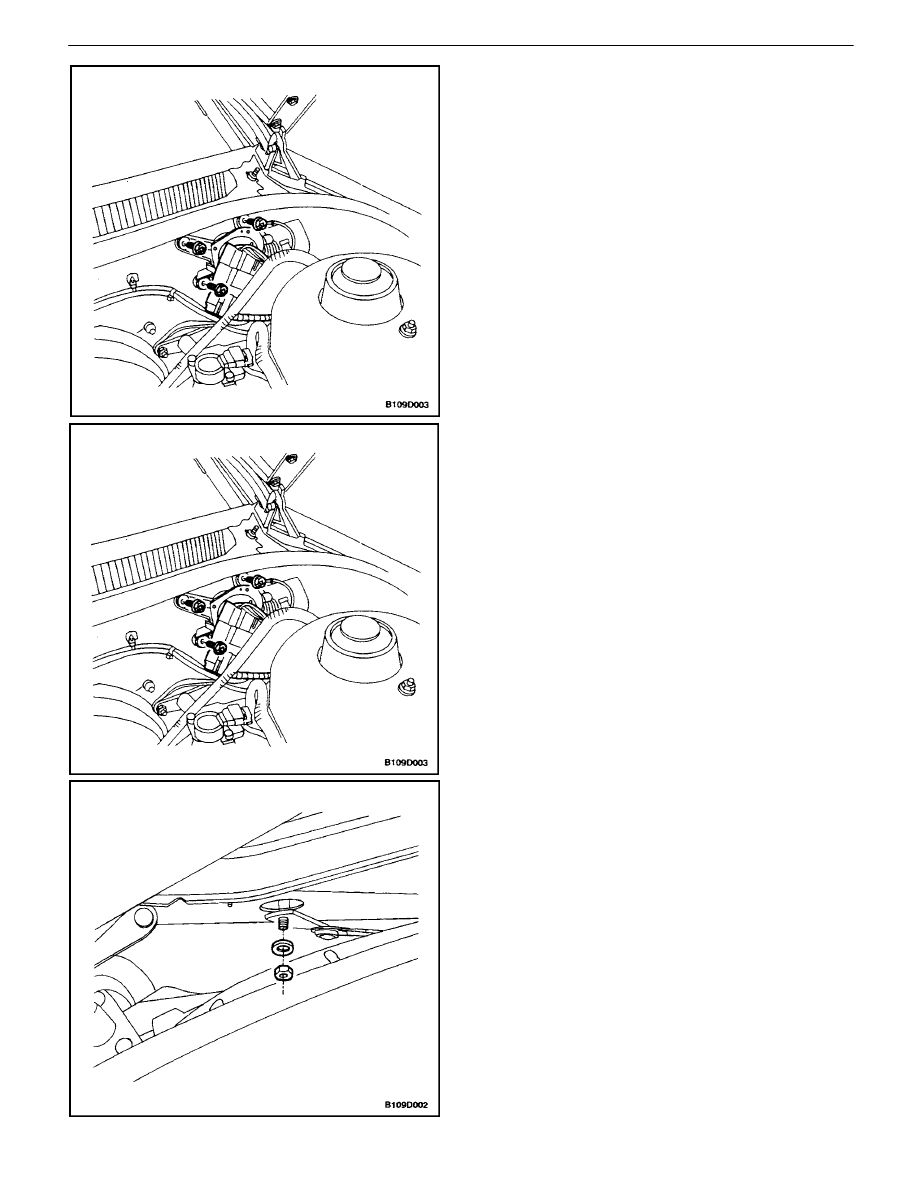 B109D003

B109D003

B109D002