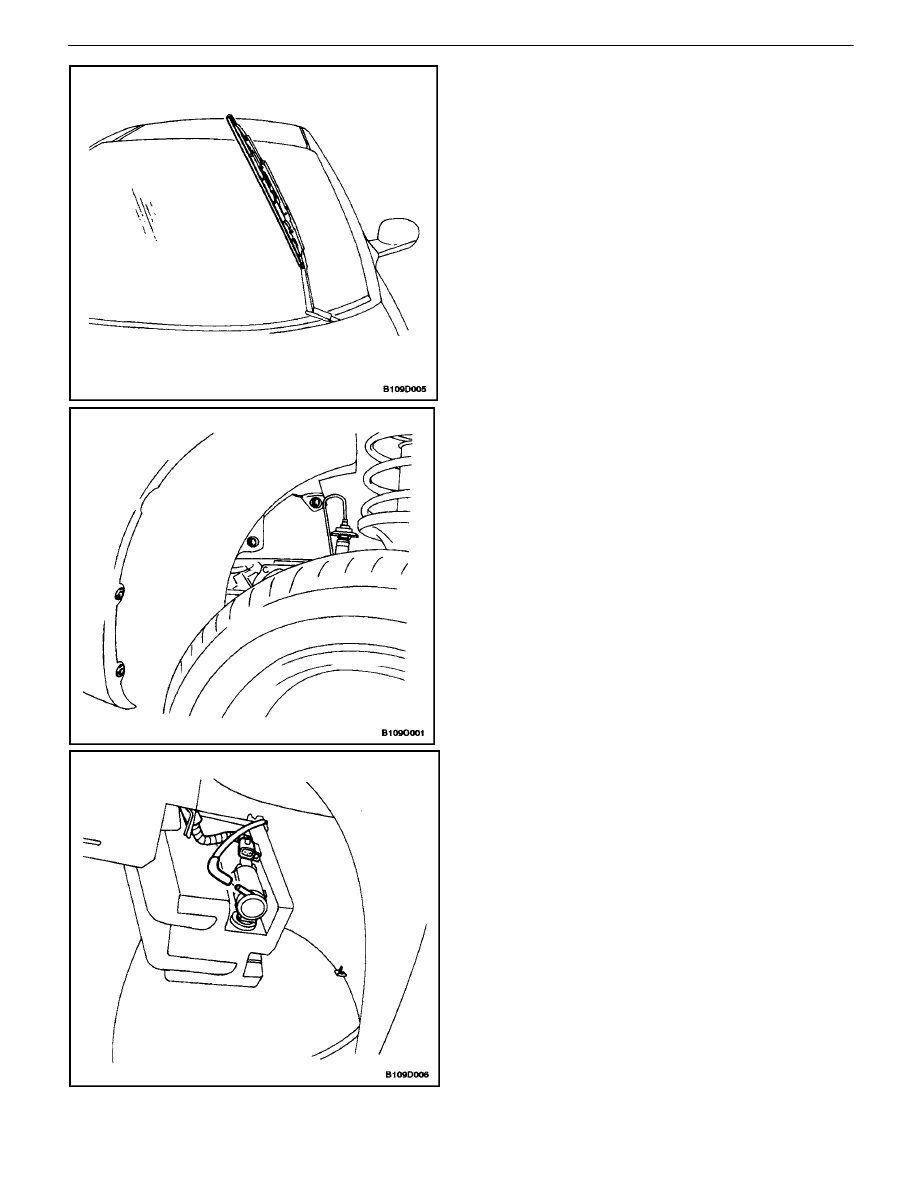 B109D005

B109D001

B109D006