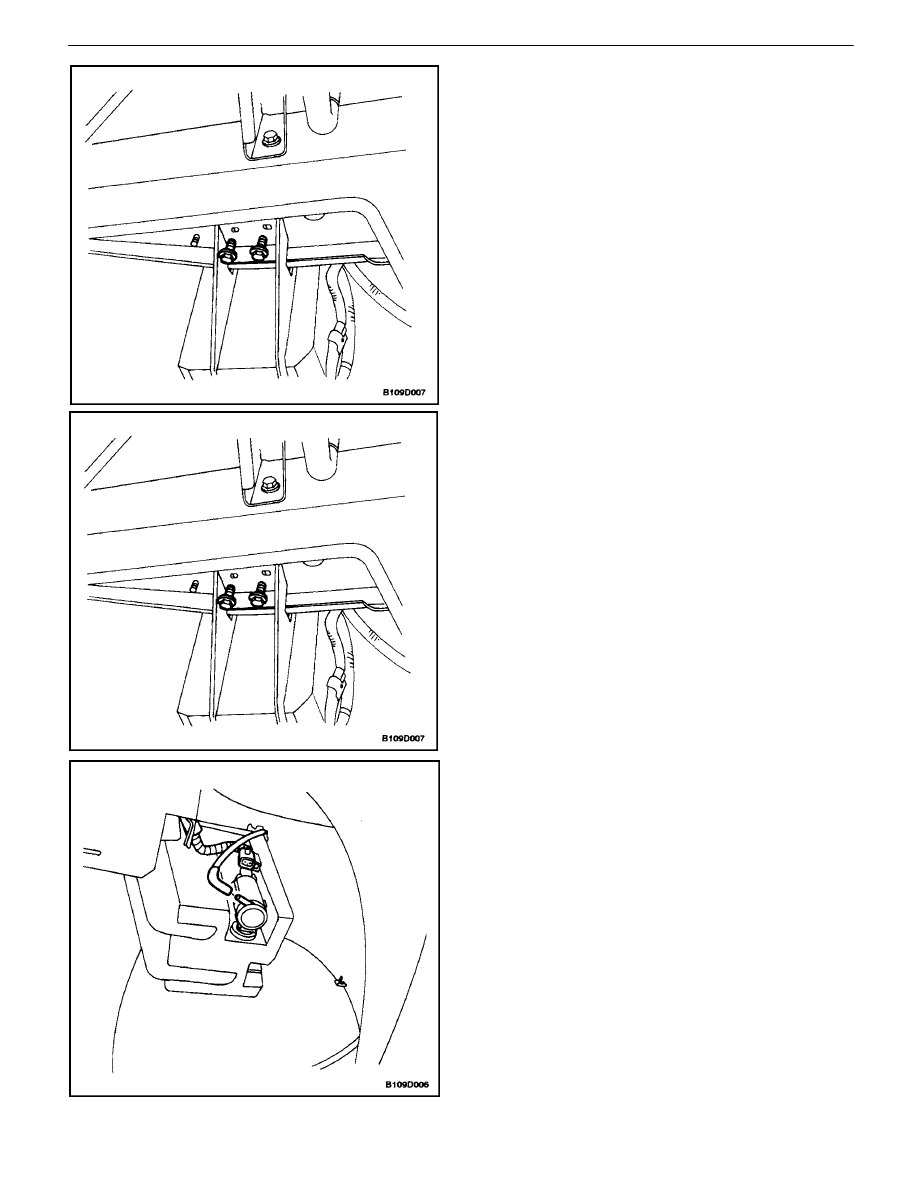 B109D007

B109D007

B109D006