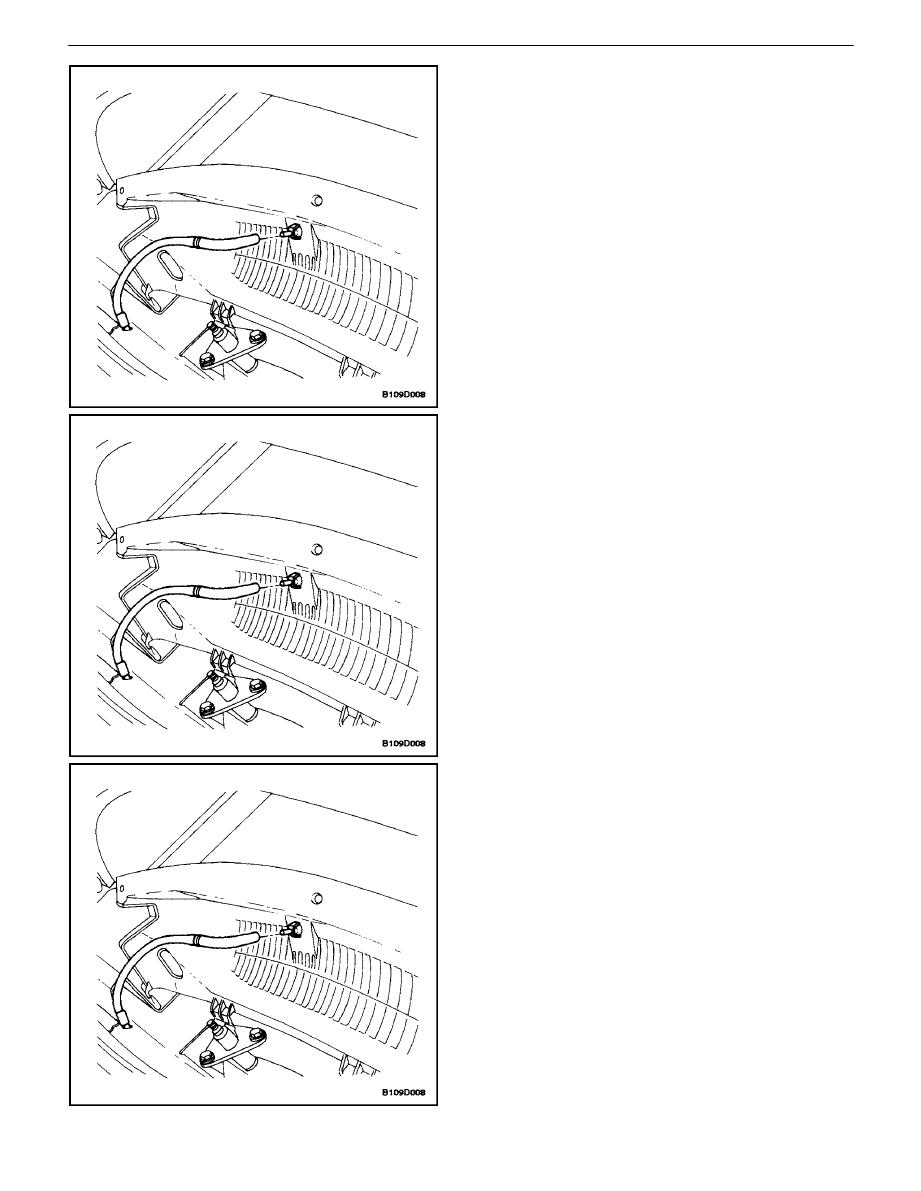 B109D008

B109D008

B109D008