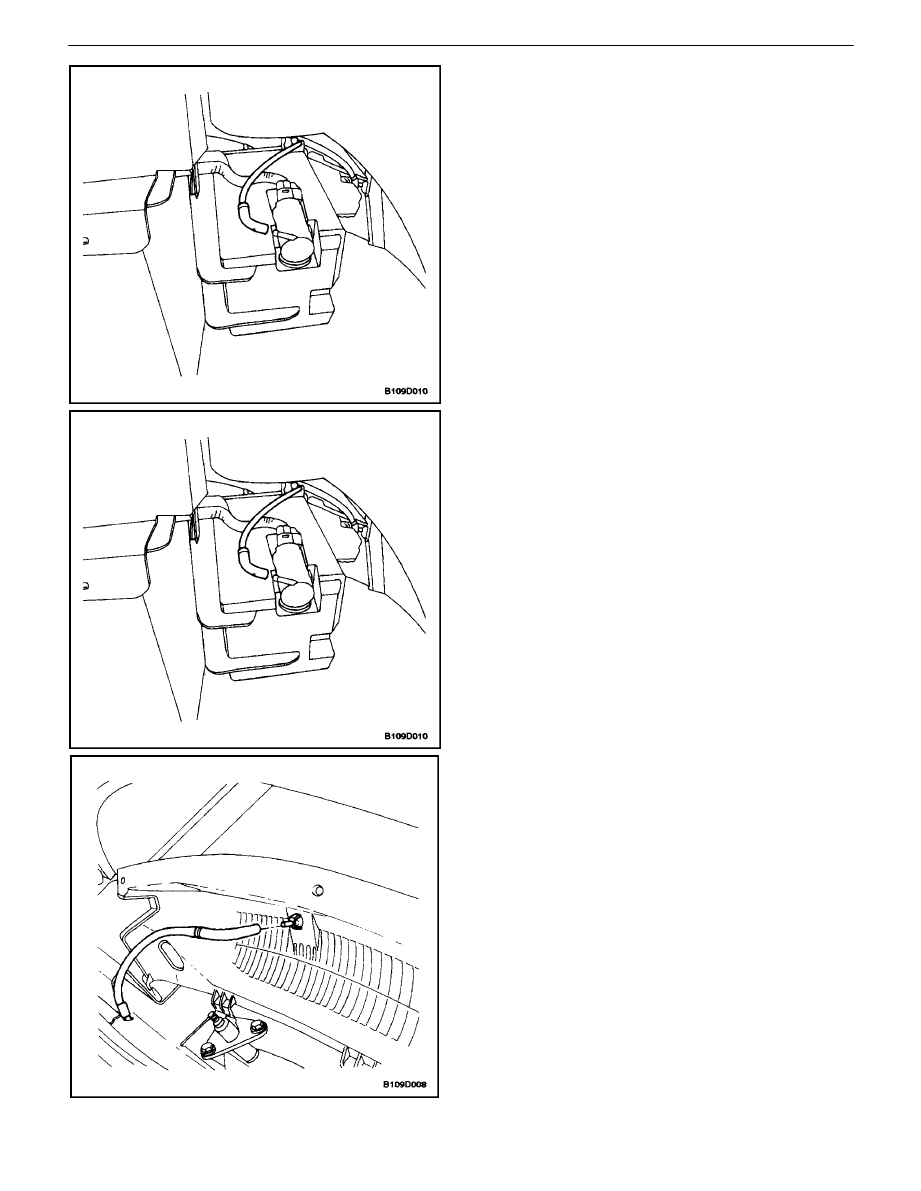 B109D010

B109D010

B109D008