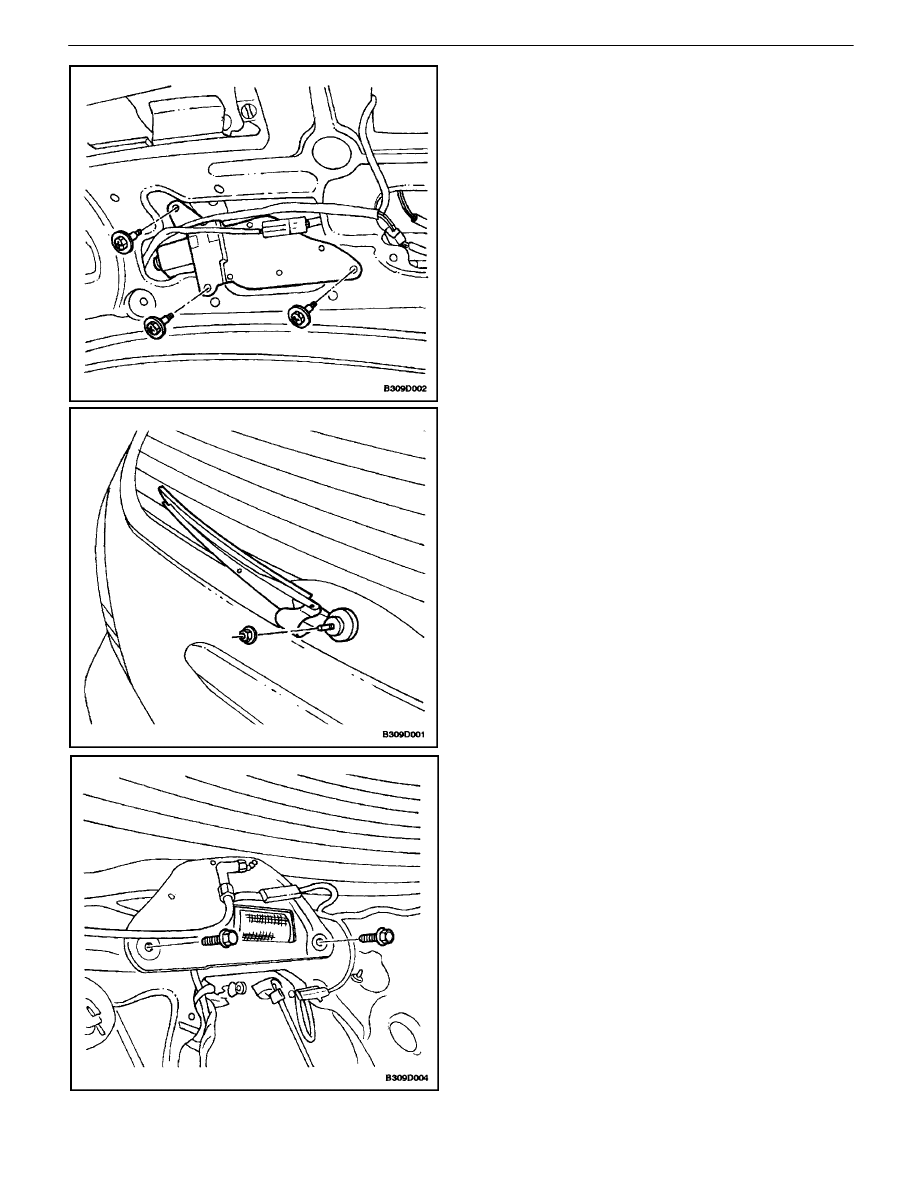 B309D002

B309D001

B309D004