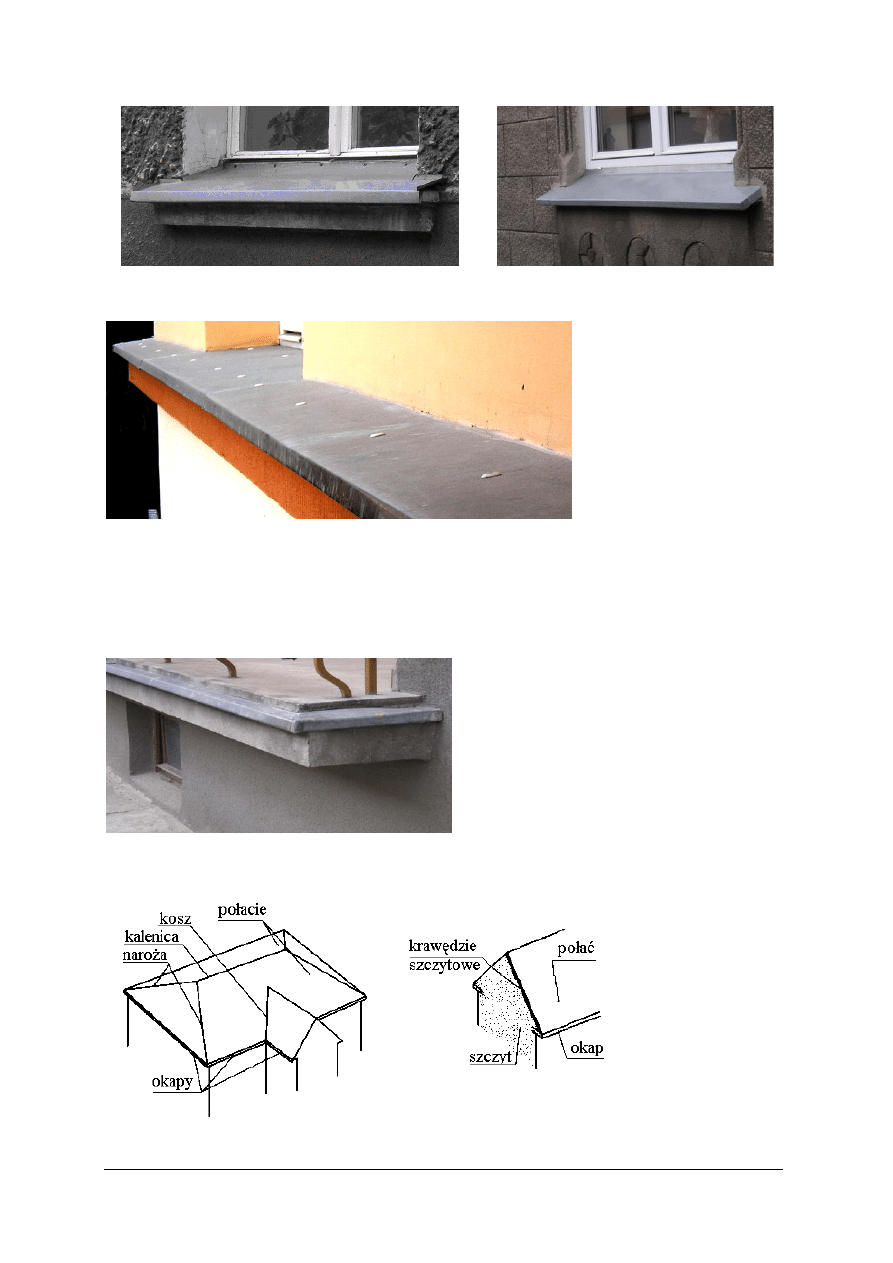 połacie
kosz
kalenica
naroża
okapy

krawędzie szczytowe
połać
szczyt
okap