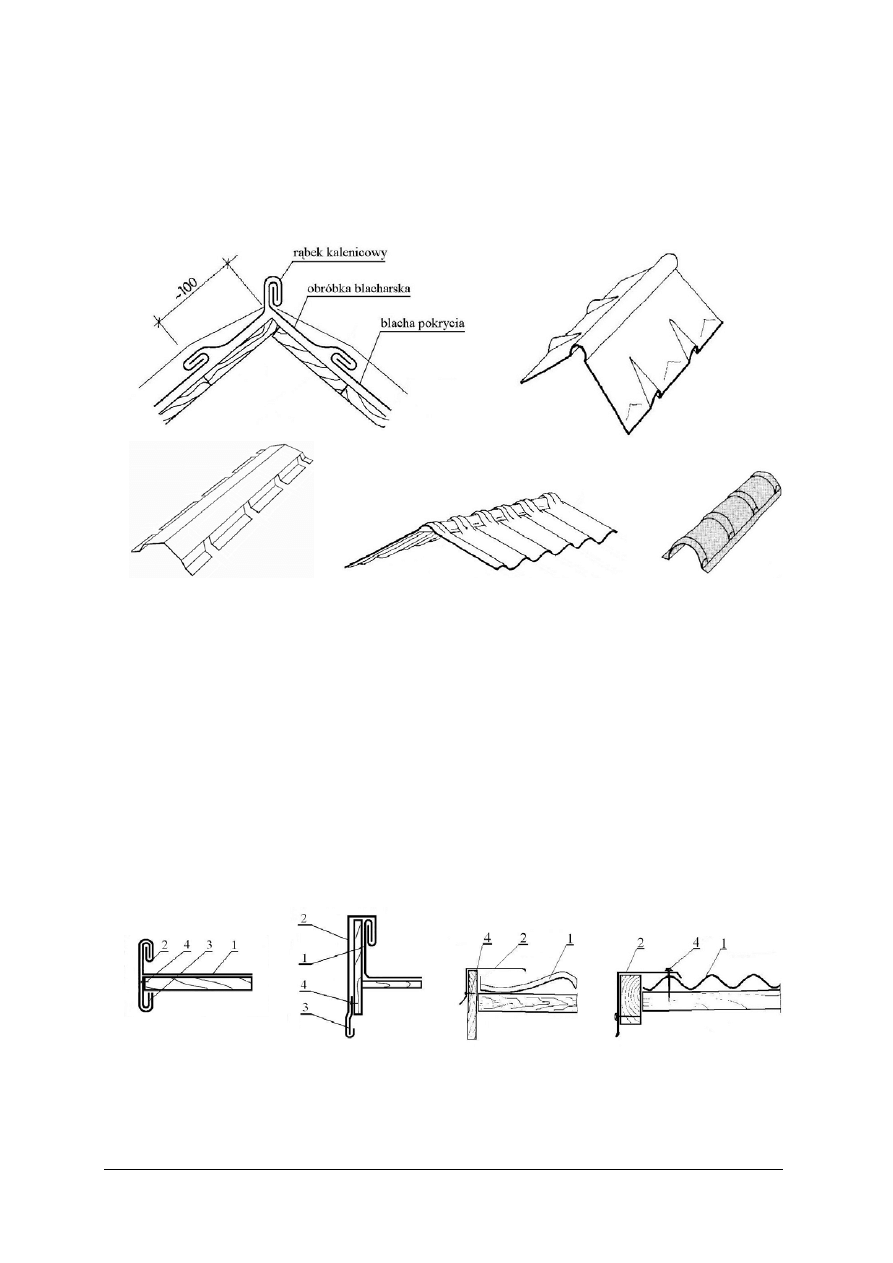 ~100

rąbek kalenicowy

obróbka blacharska

blacha pokrycia

2 4 3 1

2

1

4

3

4 2 1

2 4 1