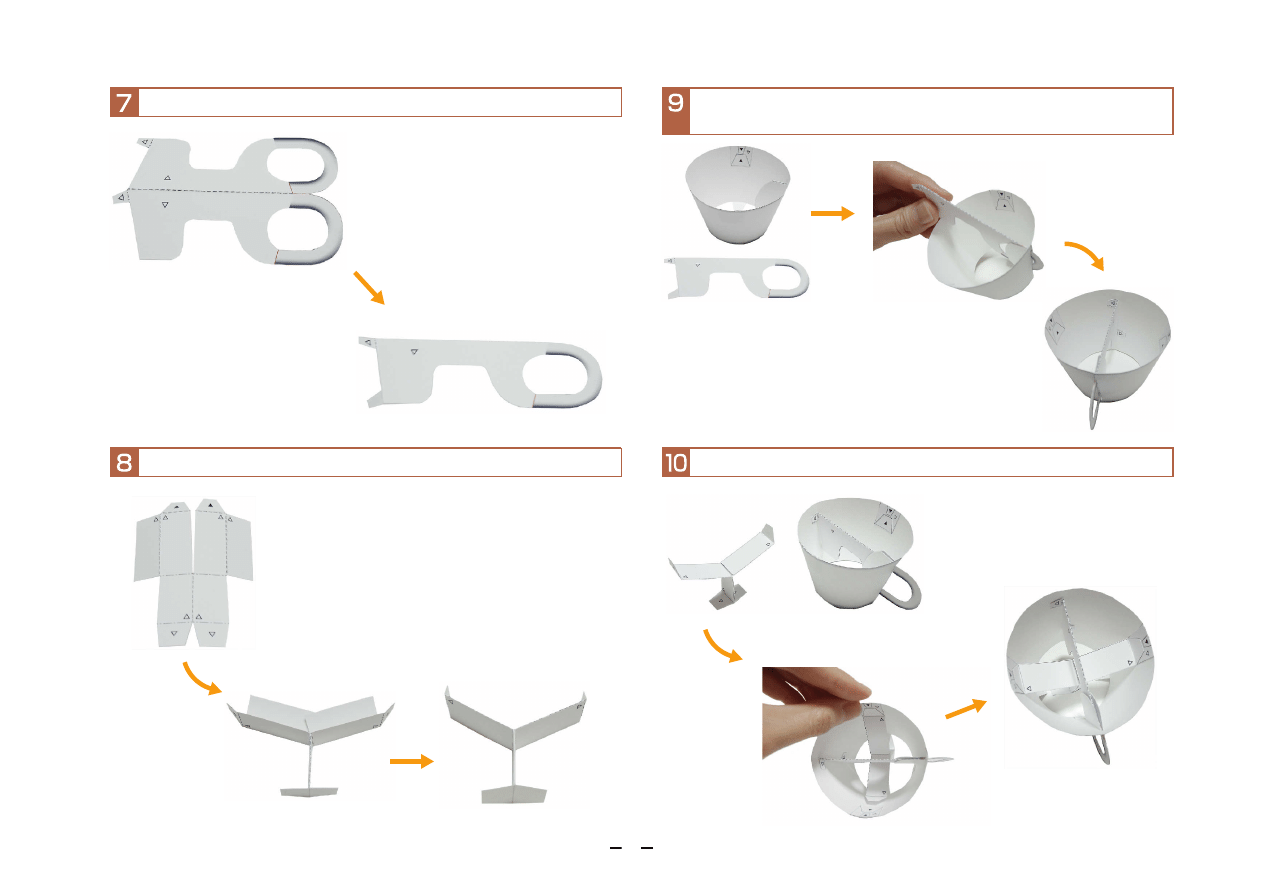 7

9

8

10