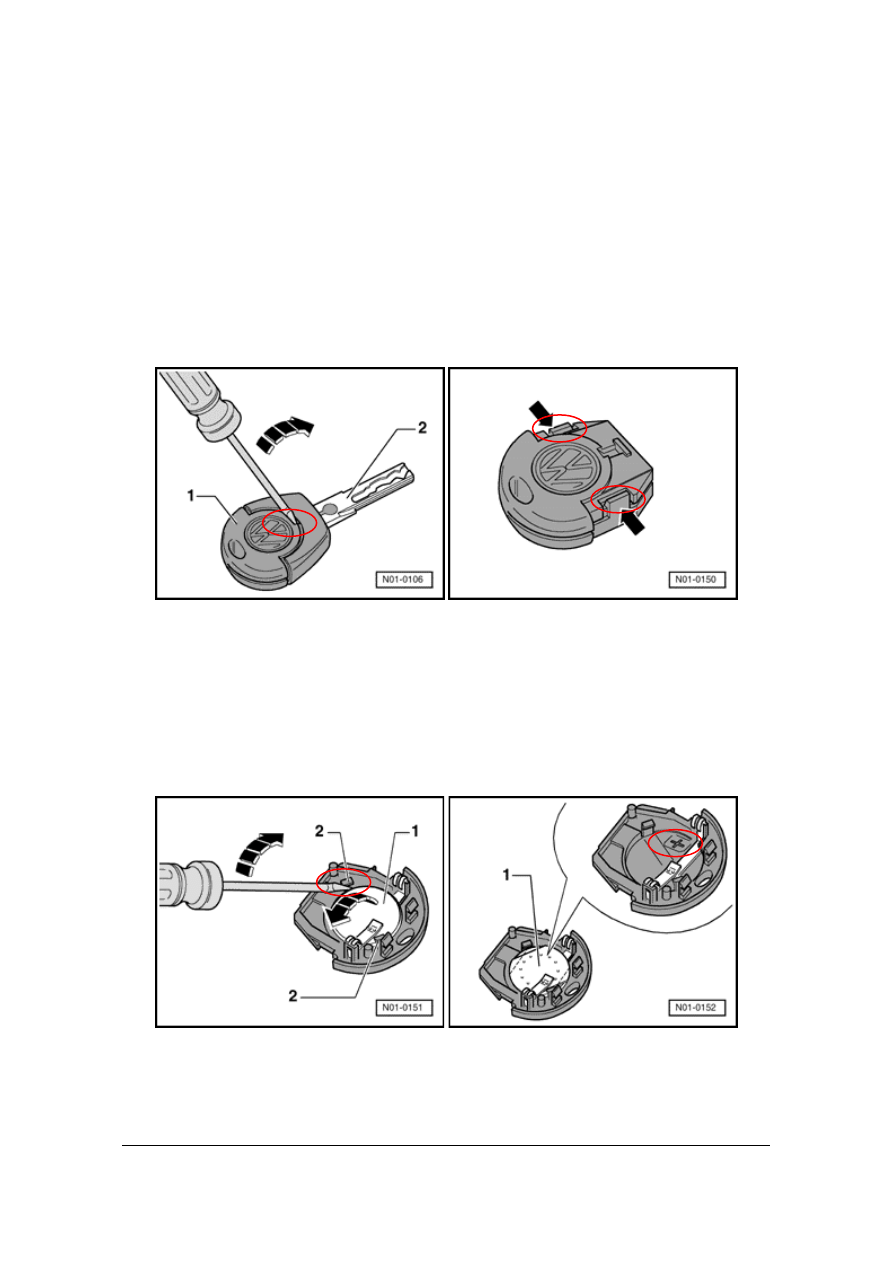 2

1

N01-0106

N01-0150

2

1

2

N01-0151

1

N01-0152