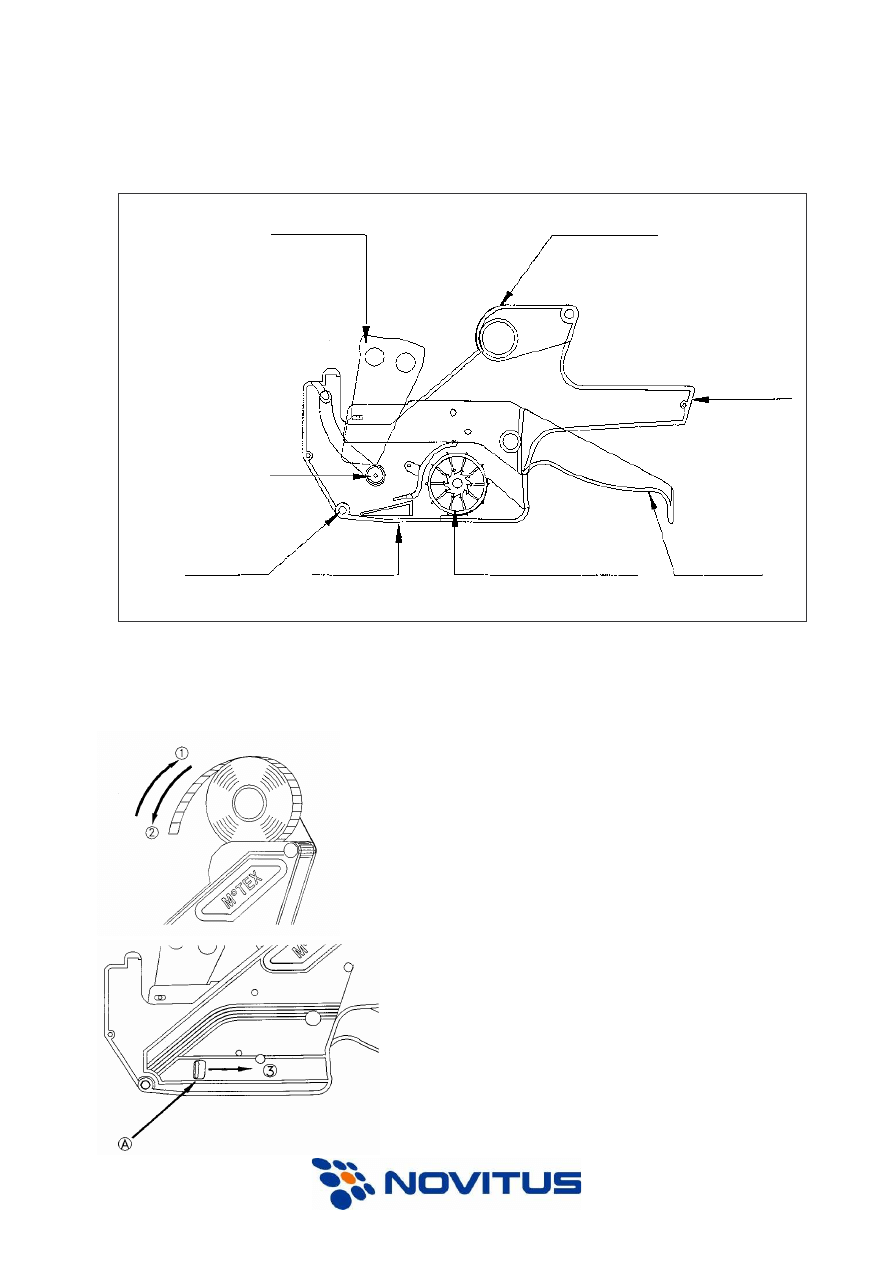 ①
②
M°TEX
③
Ⓐ
NOVITUS