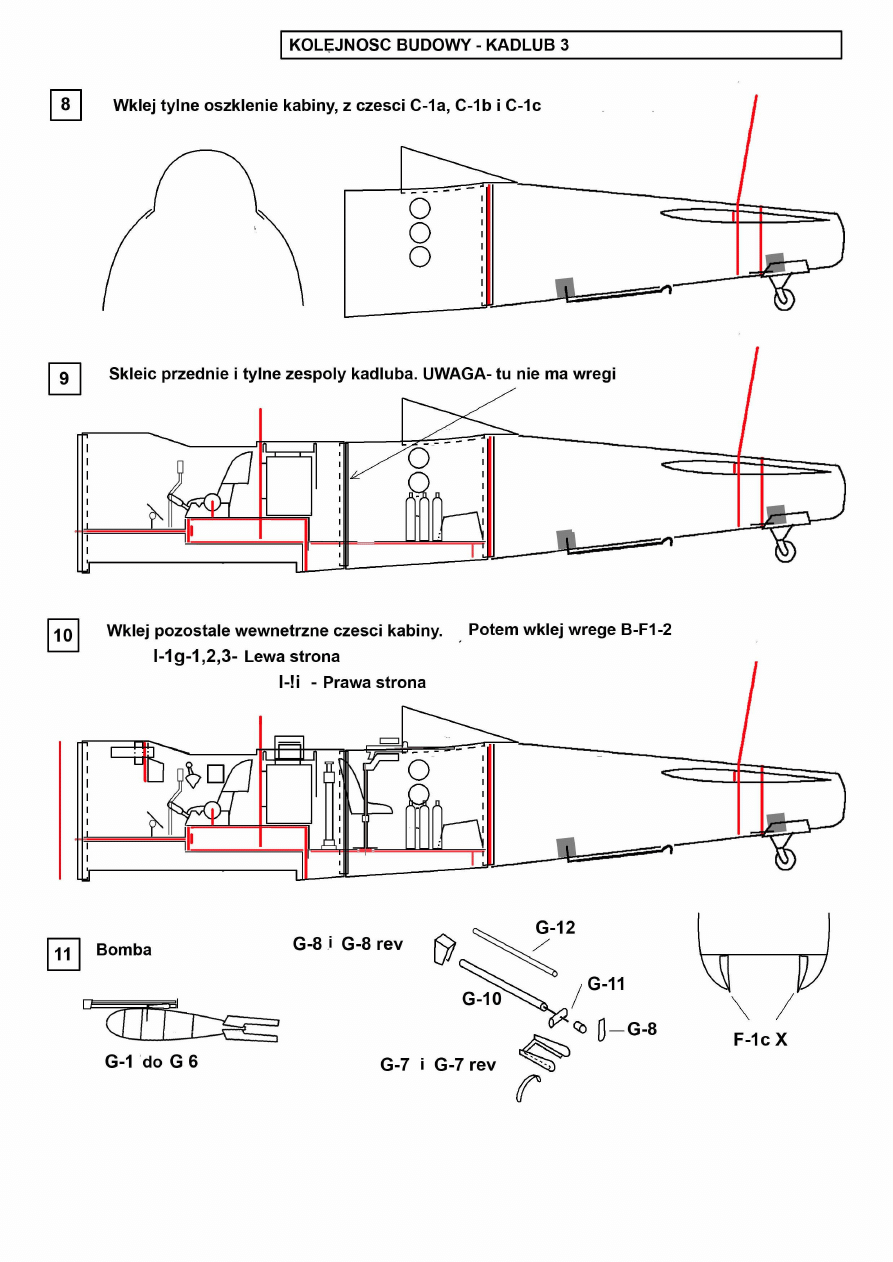 KOLEJNOSC BUDOWY - KADLUB 3

8

Wklej tylne oszklenie kabiny, z czesci C-1a, C-1b i C-1c

9

Skleic przednie i tylne zespoly kadluba. UWAGA- tu nie ma wregi

10

Wklej pozostale wewnetrzne czesci kabiny. Potem wklej wrege B-F1-2

I-1g-1,2,3- Lewa strona

I-!i - Prawa strona

11

Bomba

G-1 do G 6

G-8 i G-8 rev

G-12

G-10

G-11

G-8

G-7 i G-7 rev

F-1c X