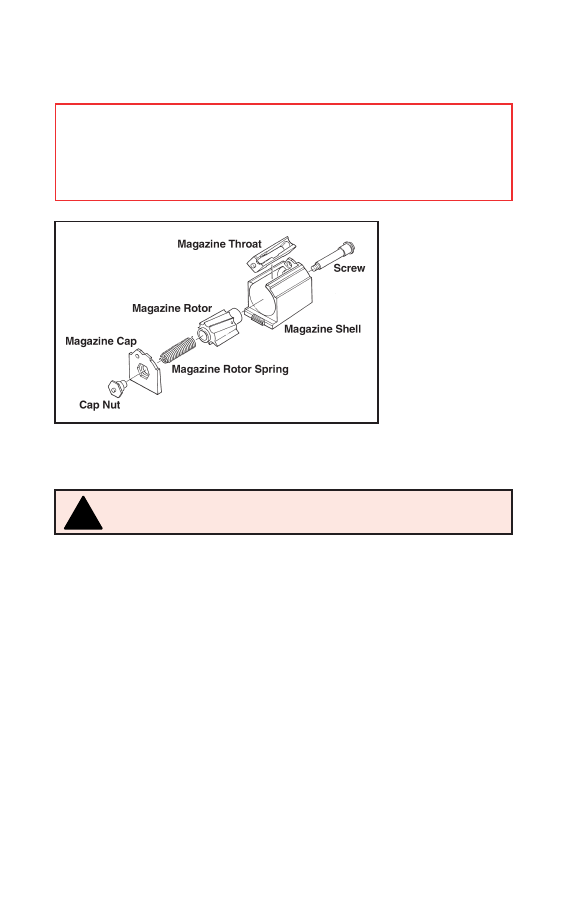 Magazine Throat

Screw

Magazine Rotor

Magazine Shell

Magazine Cap

Magazine Rotor Spring

Cap Nut