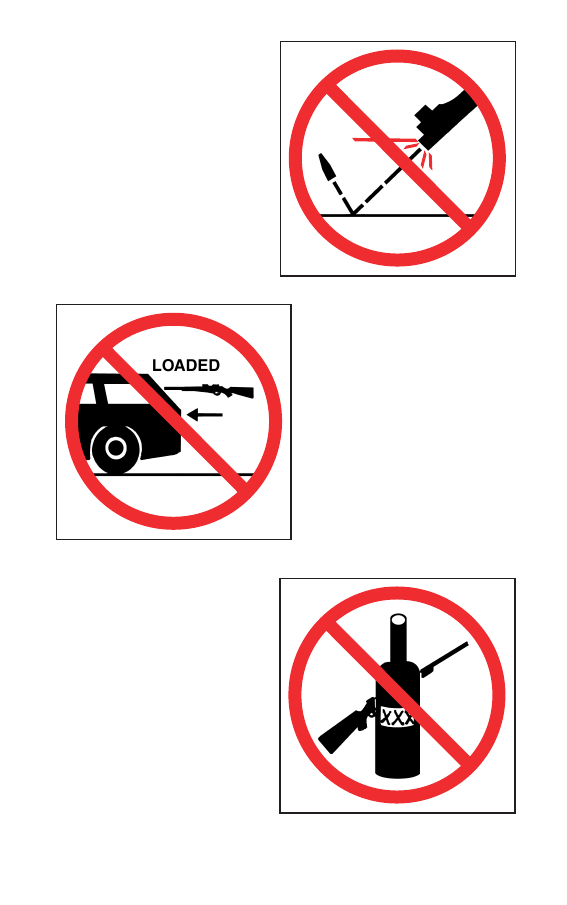 LOADED

XXX