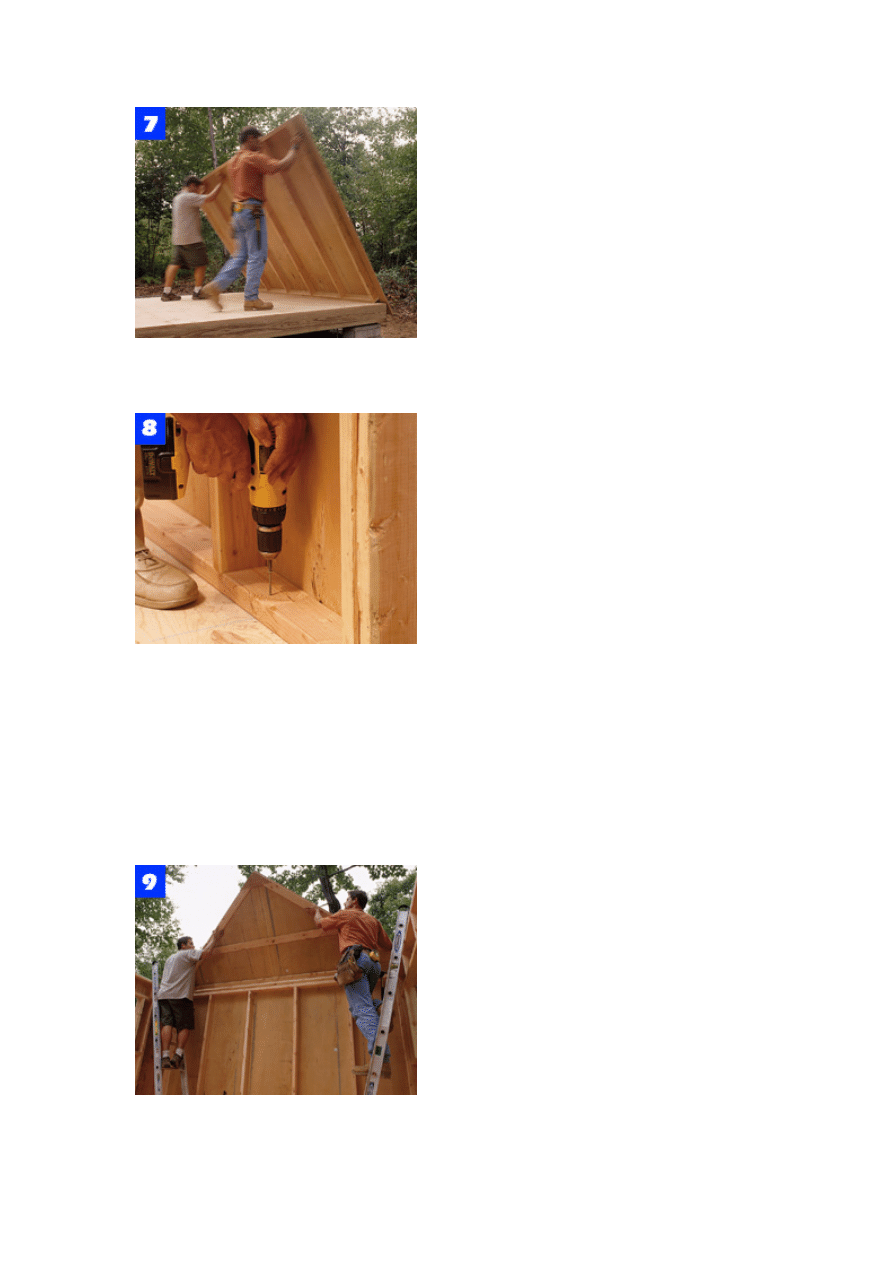 7

8

9