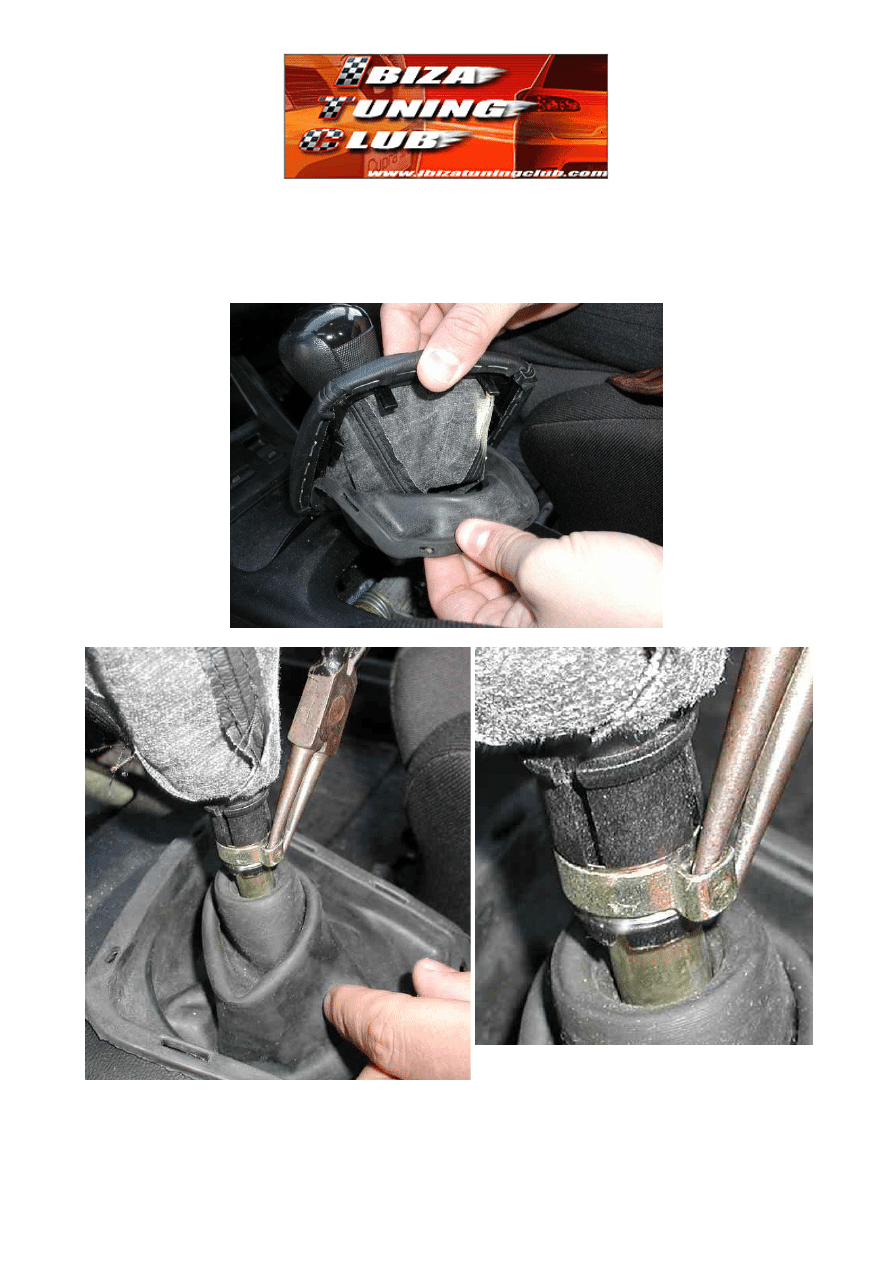 IBIZA
TUNING
CLUB
www.ibizatuningclub.com