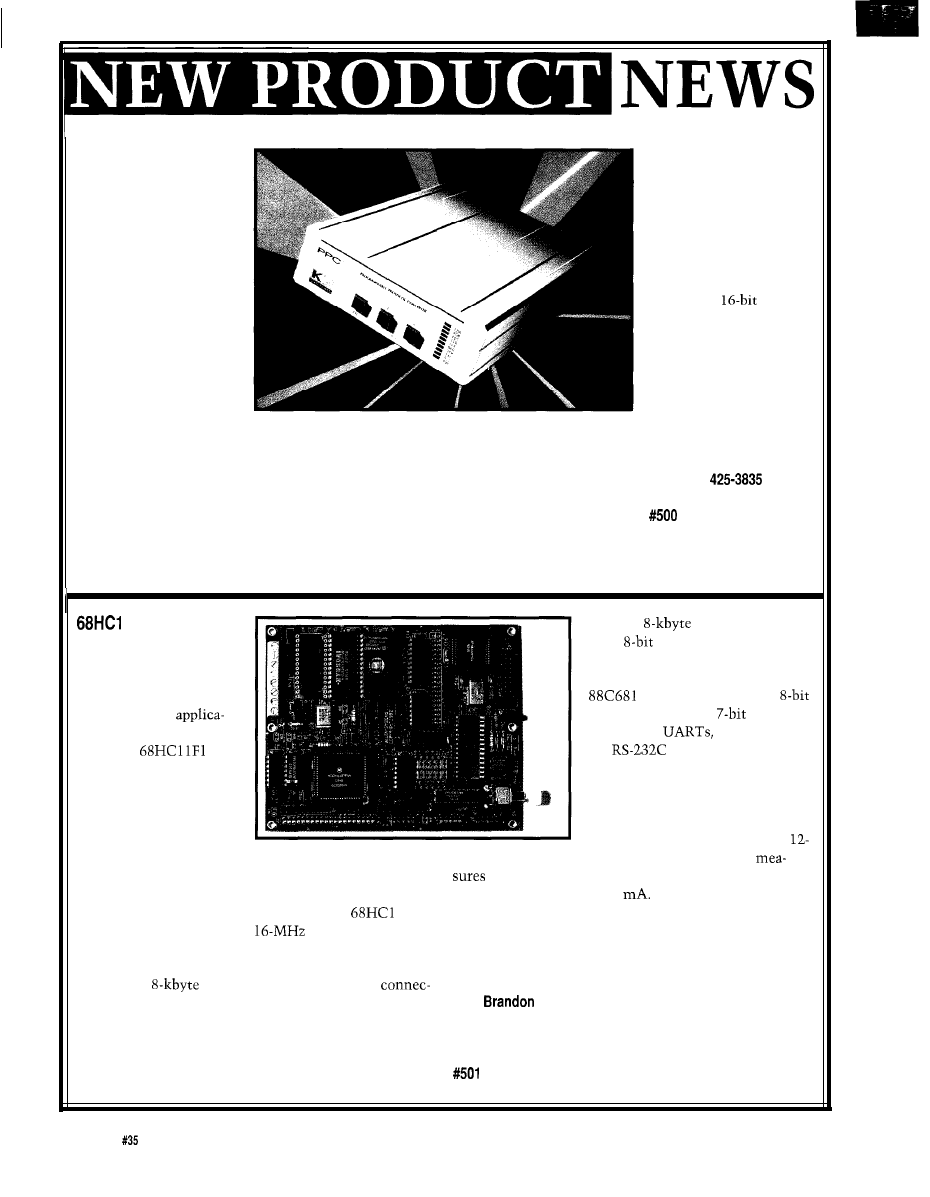 NEW PRODUCT NEWS

PPC

16-bit

425-3835

#500

68HC1

applica-

68HC11F1

8-kbyte

8-bit

88C681

8-bit

7-bit

UARTs,

RS-232C

12-

mea-

sures

mA.

68HC1

16-MHz

8-kbyte

connec-

Brandon

#501

#35