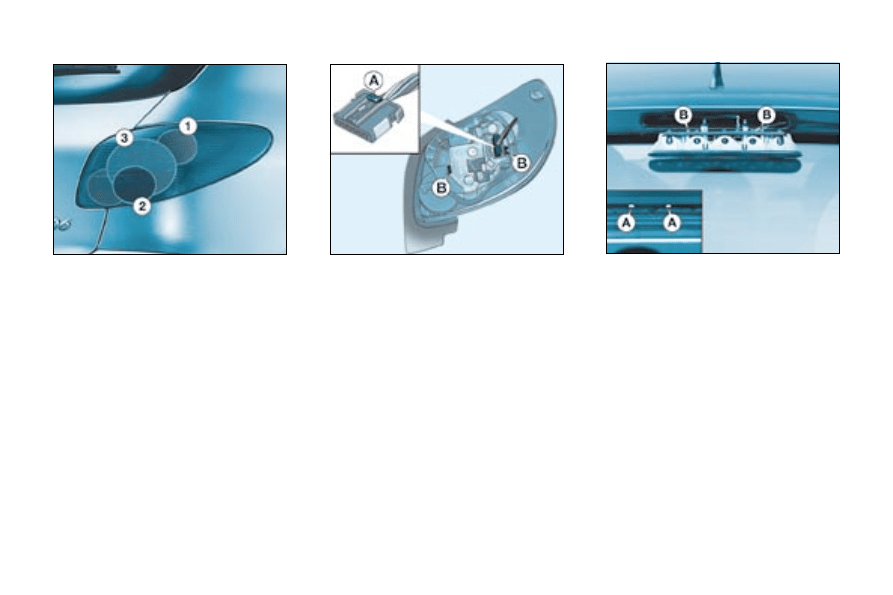 3
1
2

A
B
B

B
B
A
A