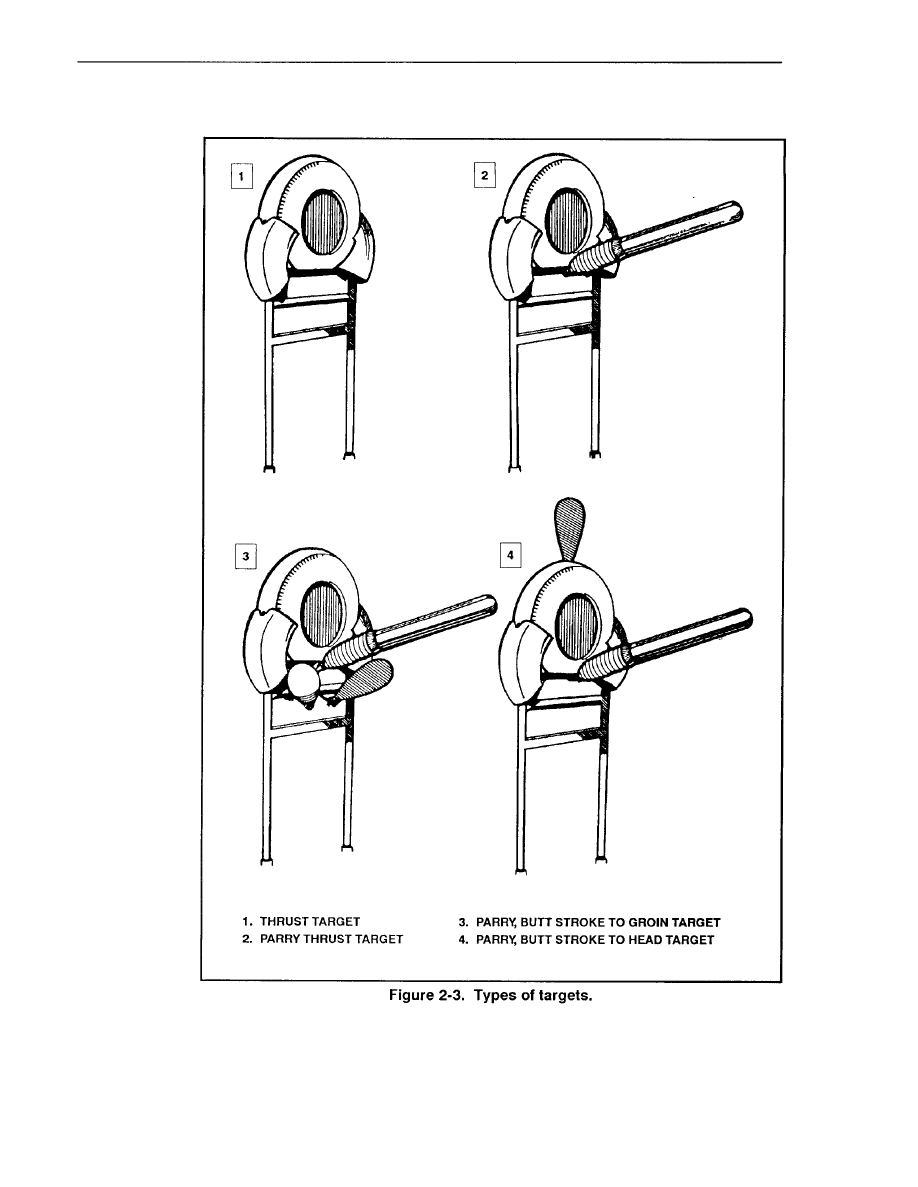 1

2

3

4

1. THRUST TARGET
2. PARRY THRUST TARGET
3. PARRY, BUTT STROKE TO GROIN TARGET
4. PARRY, BUTT STROKE TO HEAD TARGET

Figure 2-3. Types of targets.