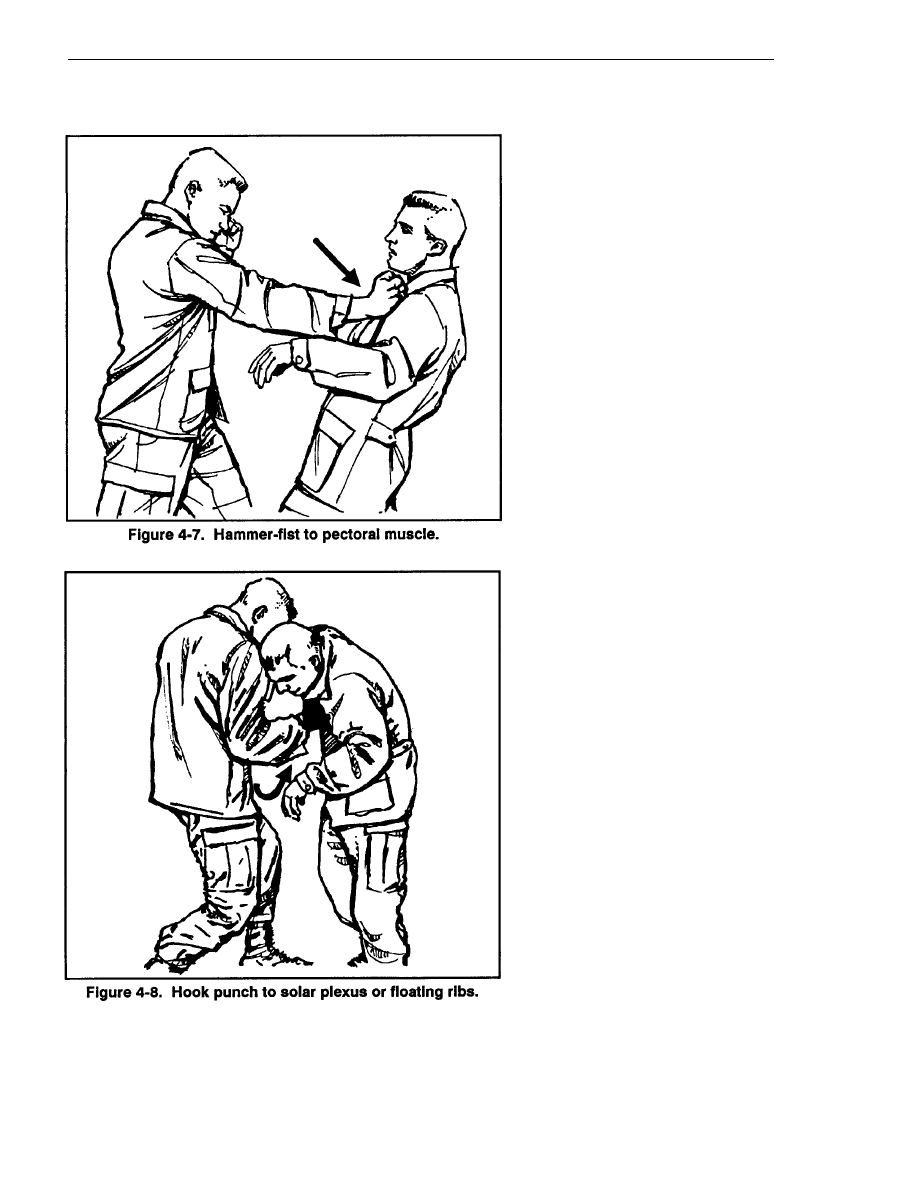 Figure 4-7. Hammer-fist to pectoral muscle.

Figure 4-8. Hook punch to solar plexus or floating ribs.