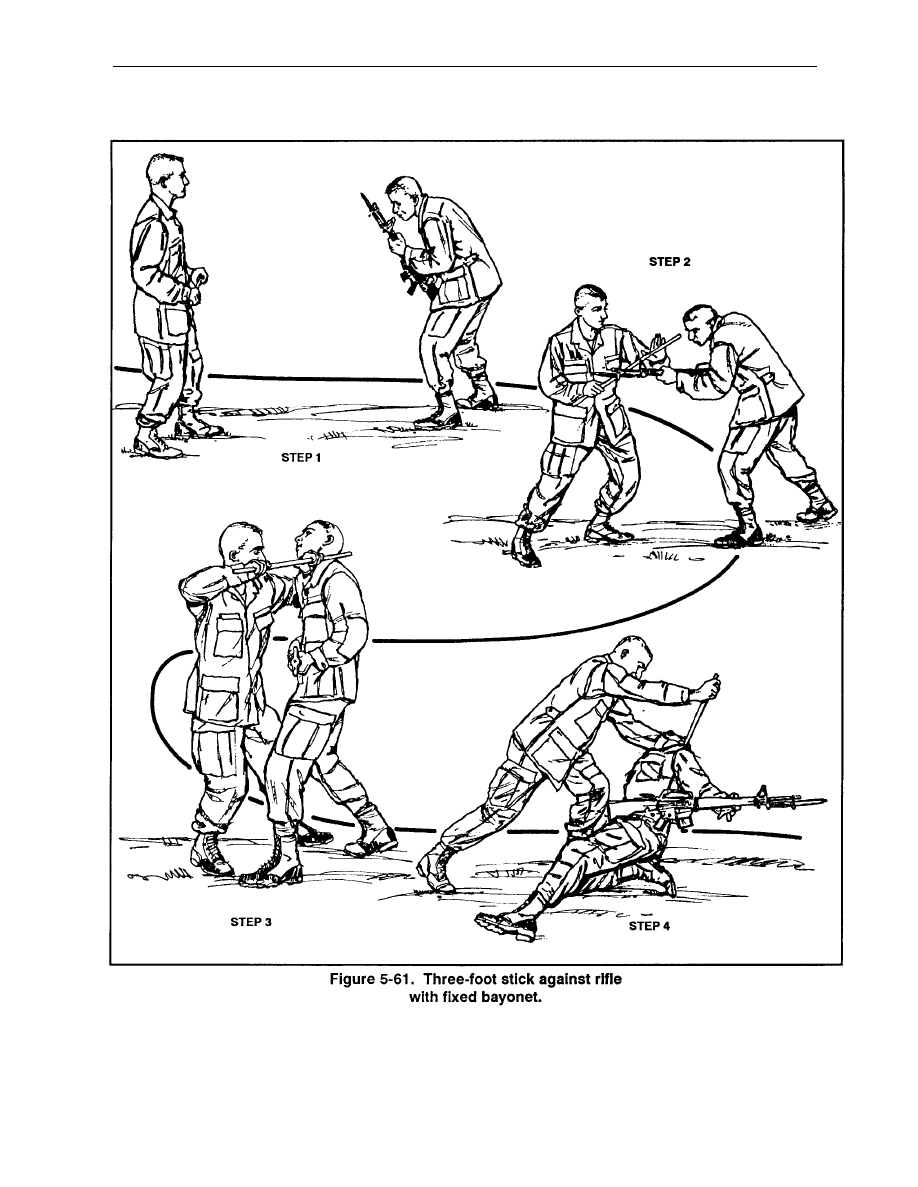 STEP 2

STEP 1

STEP 3

STEP 4

Figure 5-61. Three-foot stick against rifle with fixed bayonet.