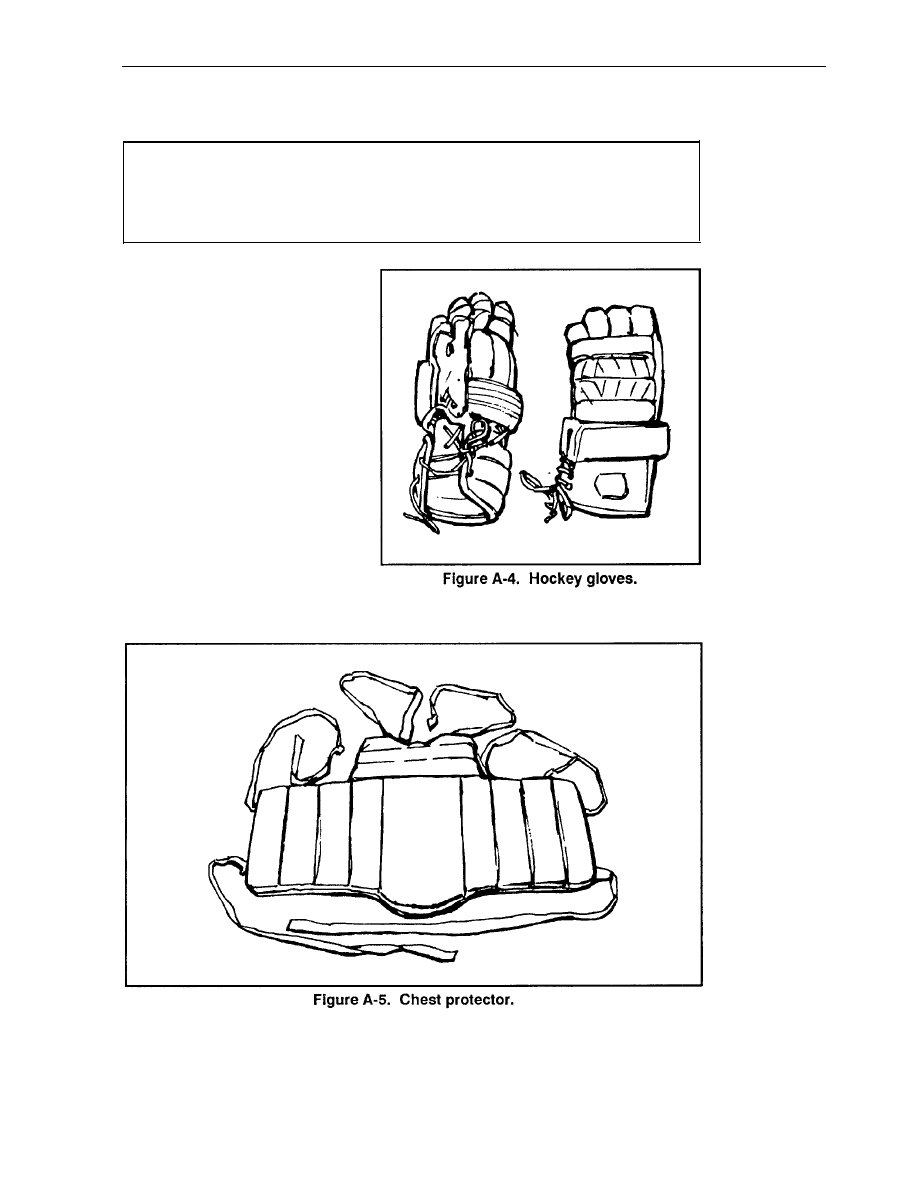 Figure A-4. Hockey gloves.

Figure A-5. Chest protector.