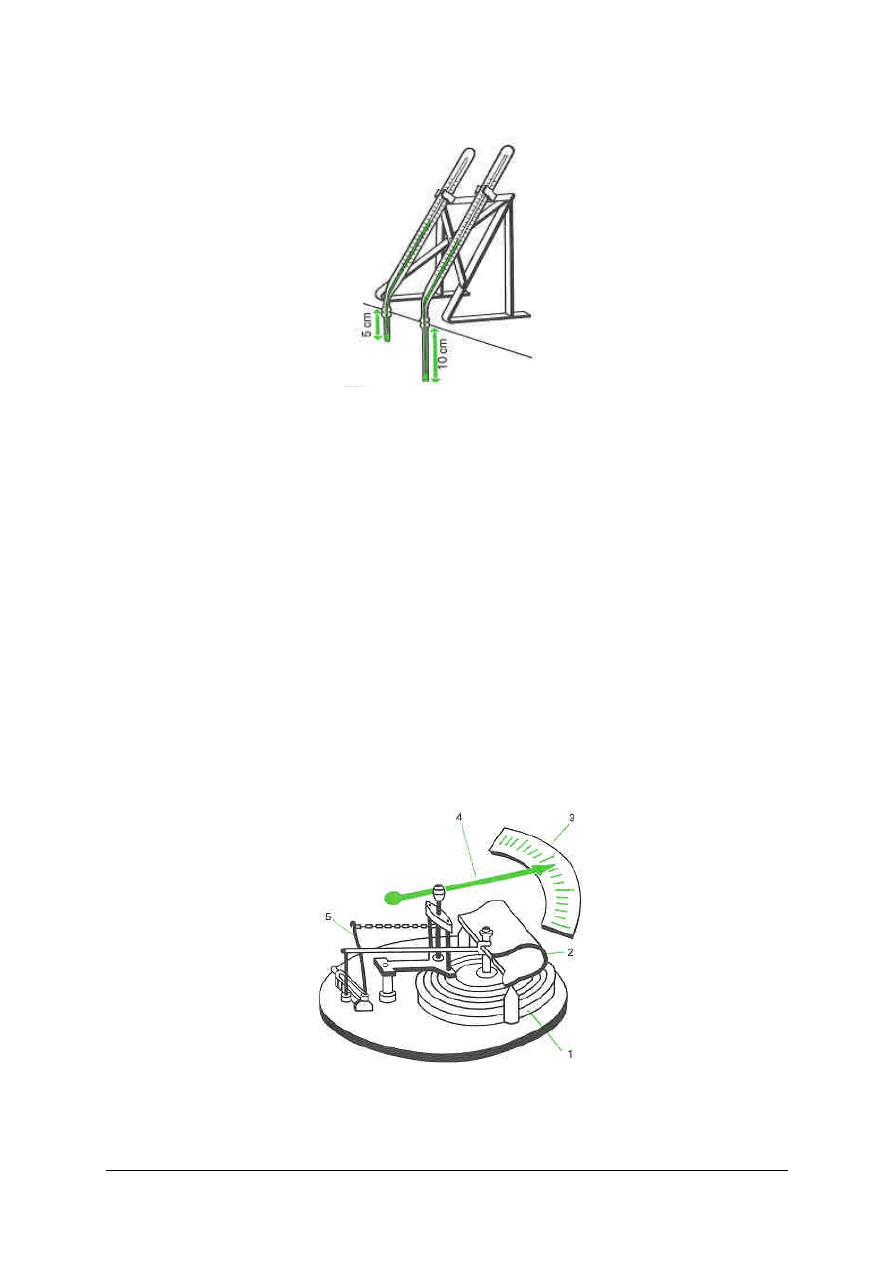 5 cm
10 cm

4
3
5
2
1