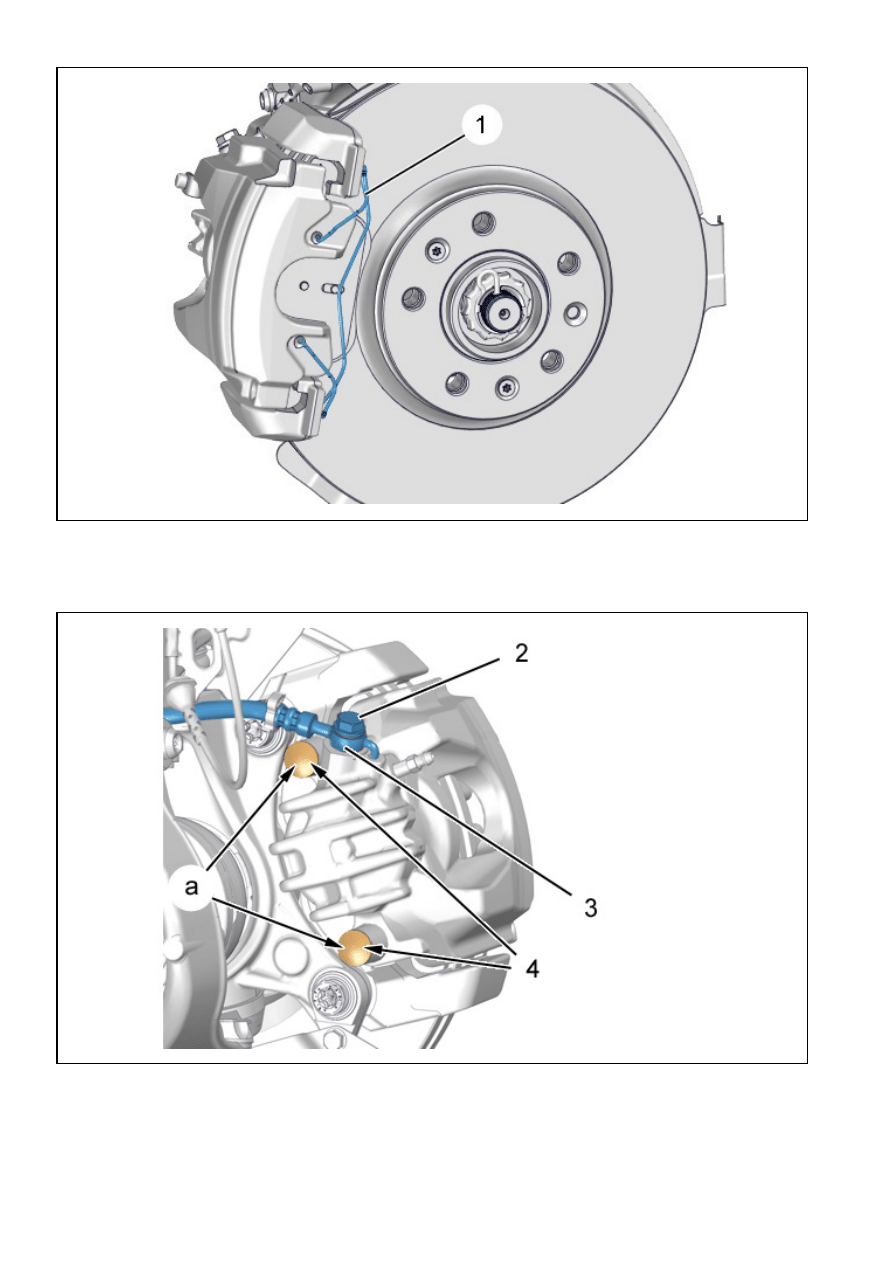 1

2

a

3

4