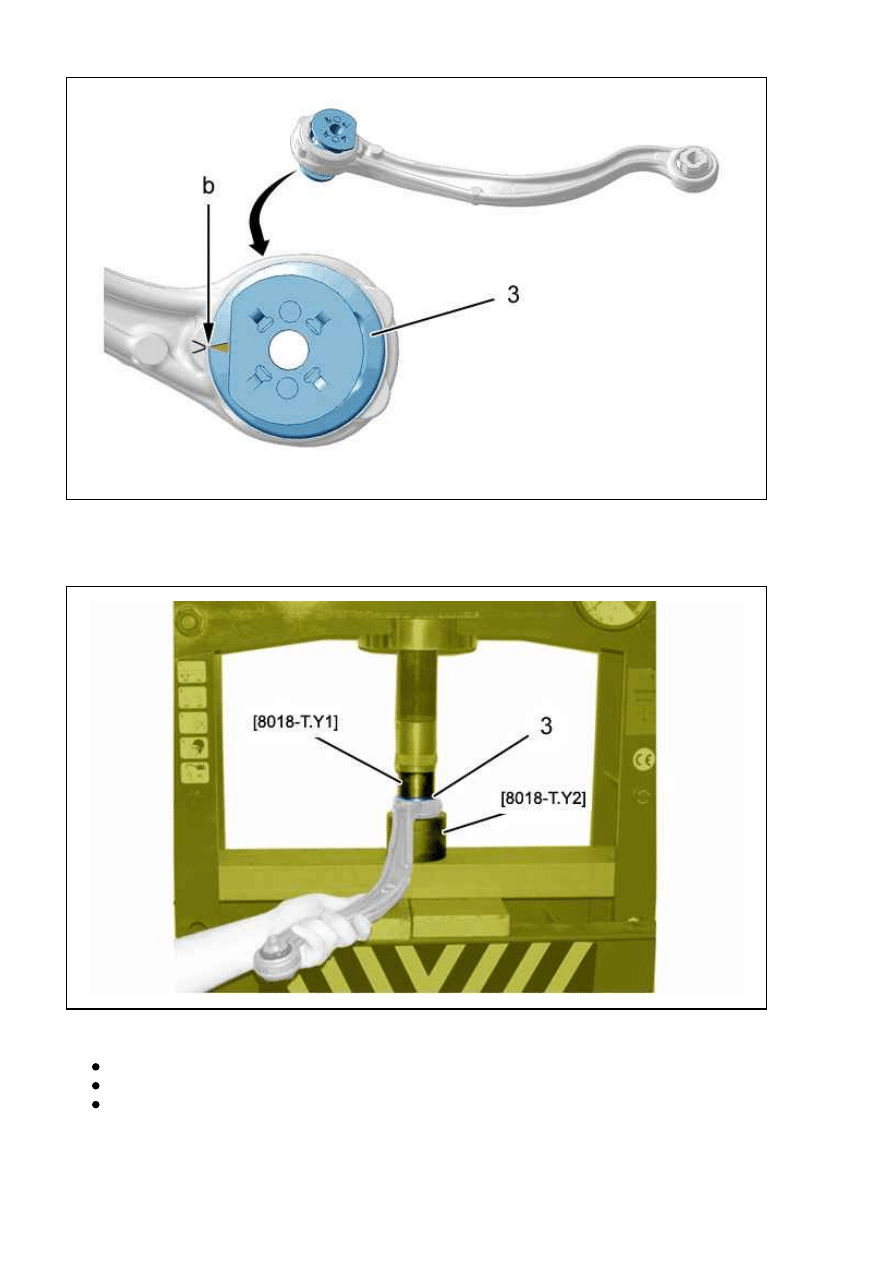 b

3

[8018-T.Y1]

3

[8018-T.Y2]