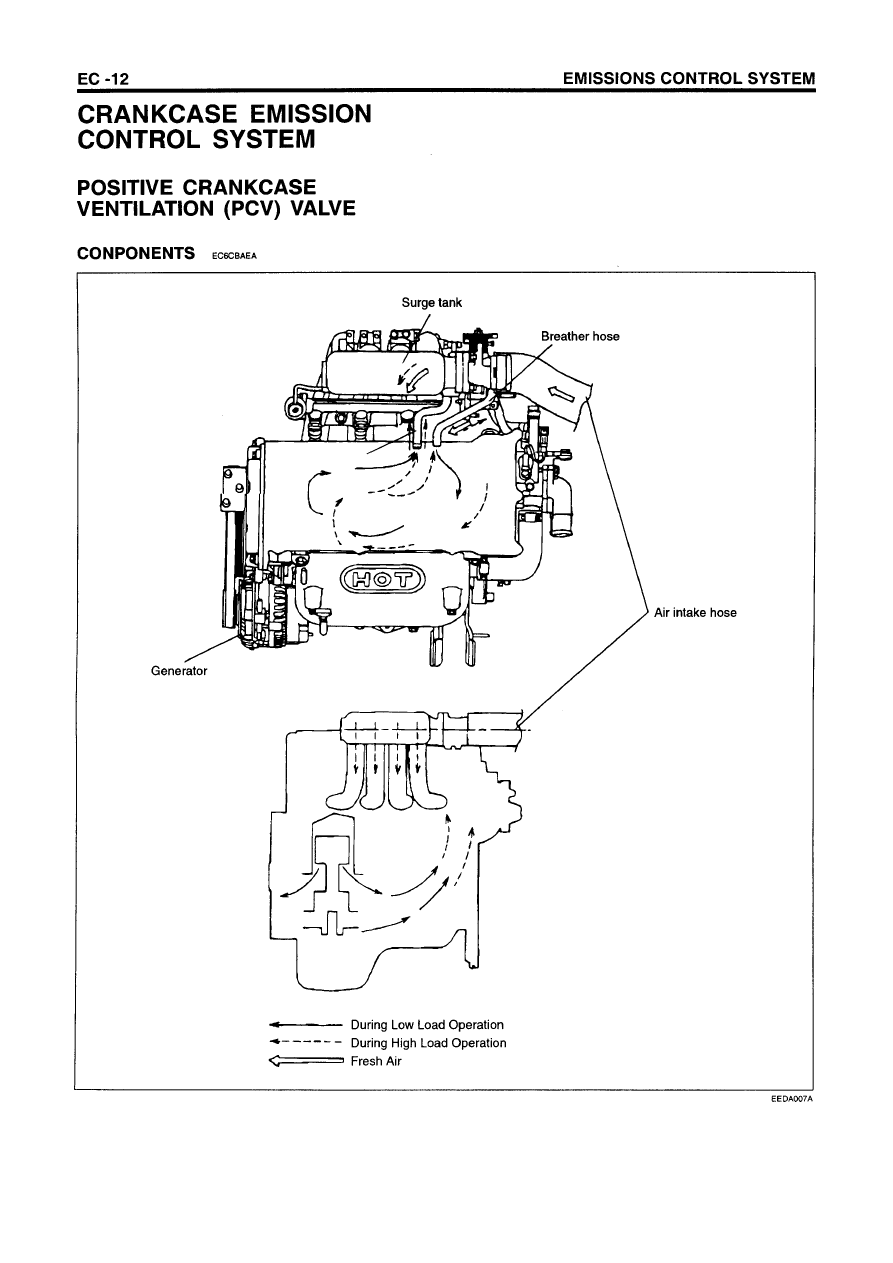 EC -12

EMISSIONS CONTROL SYSTEM

CRANKCASE EMISSION CONTROL SYSTEM

POSITIVE CRANKCASE VENTILATION (PCV) VALVE

CONPONENTS EC6CBAEA

Surge tank

Breather hose

HOT

Air intake hose

Generator

During Low Load Operation
During High Load Operation
Fresh Air

EEDA007A