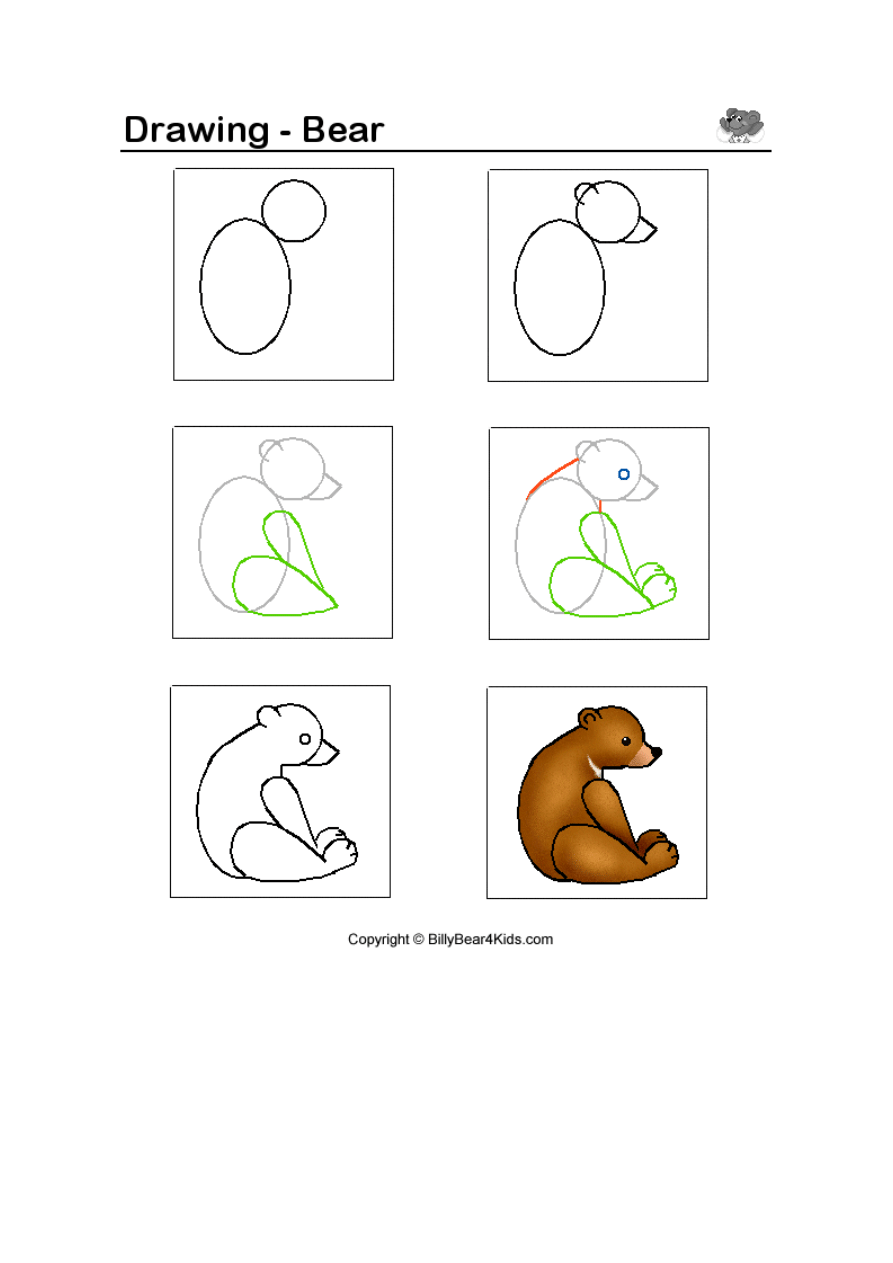 Drawing - Bear

Copyright © BillyBear4Kids.com