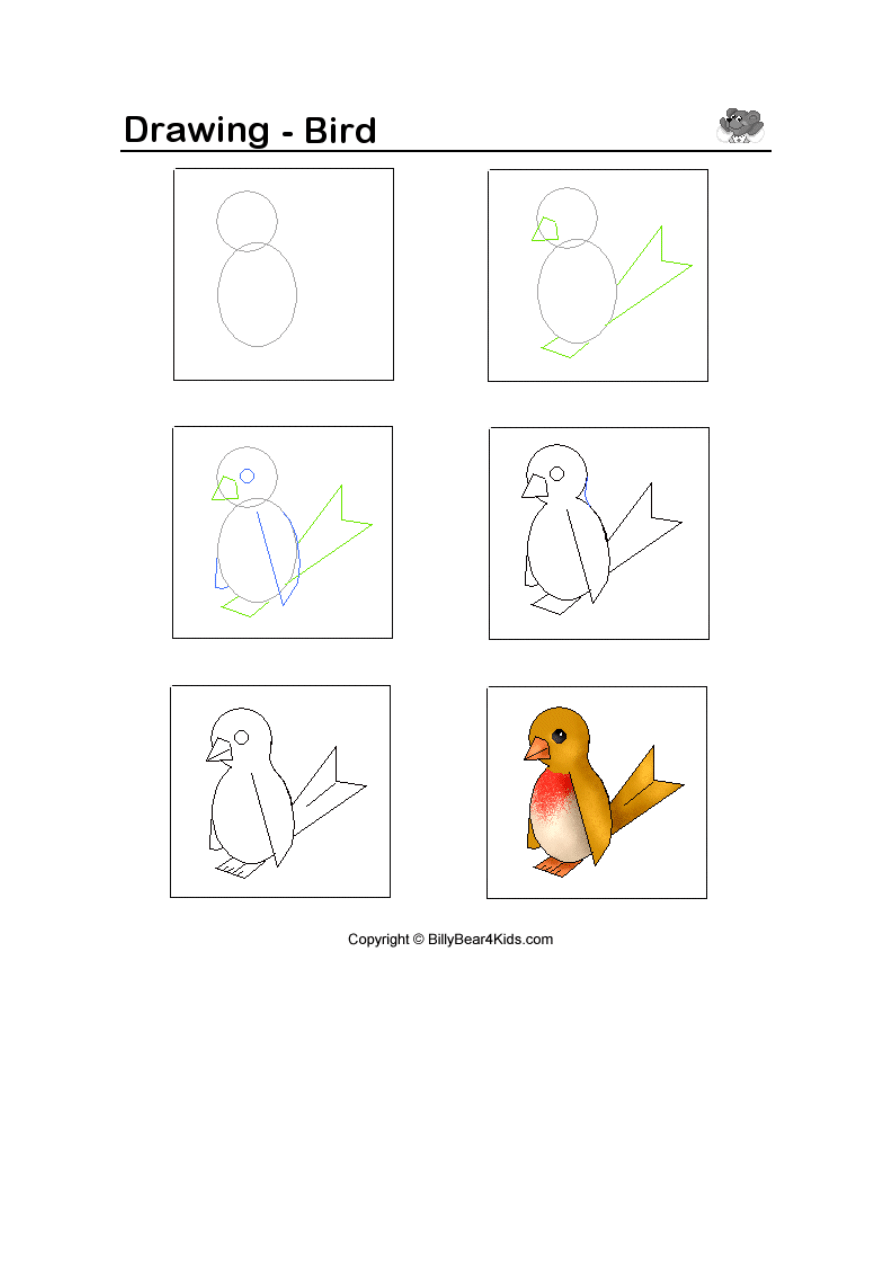 Drawing - Bird

Copyright © BillyBear4Kids.com