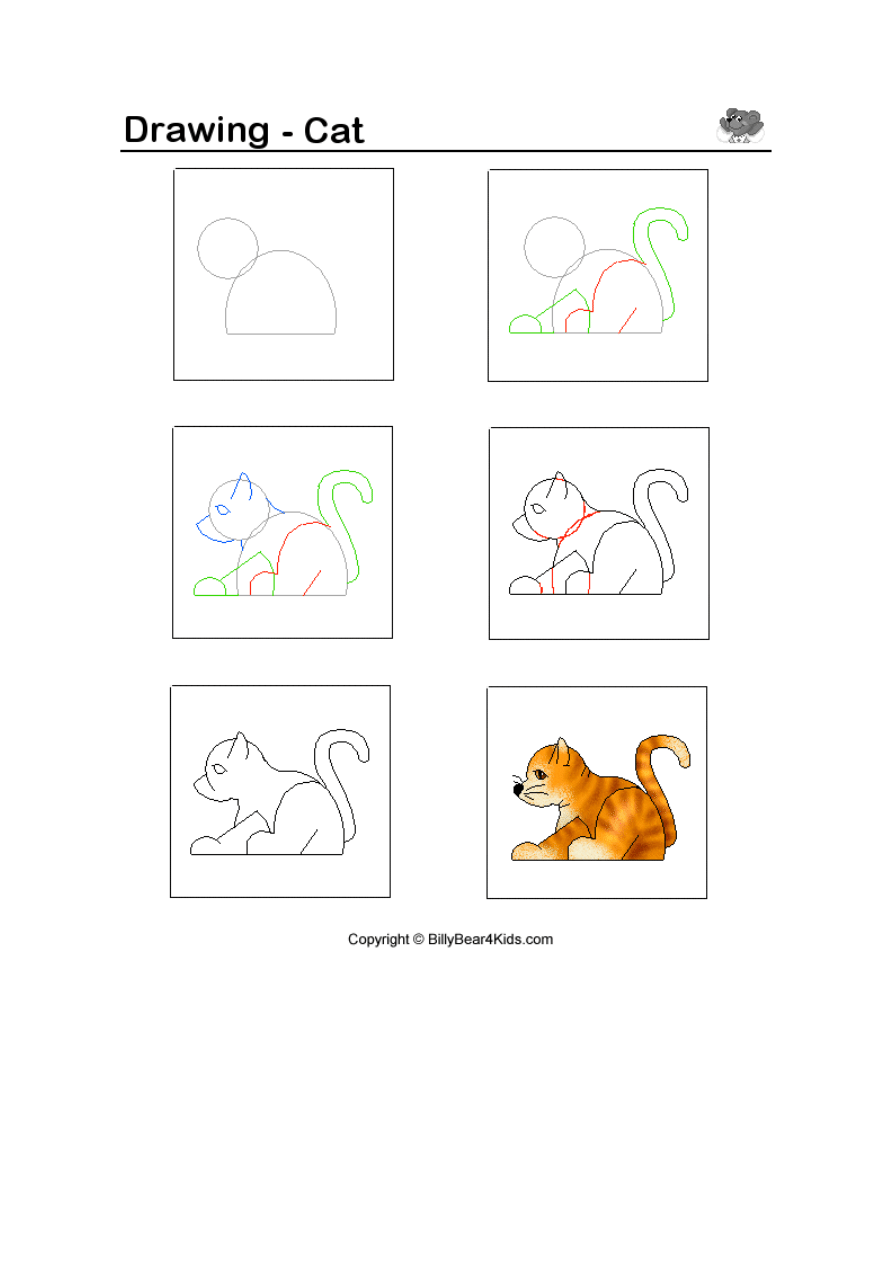 Drawing - Cat

Copyright © BillyBear4Kids.com