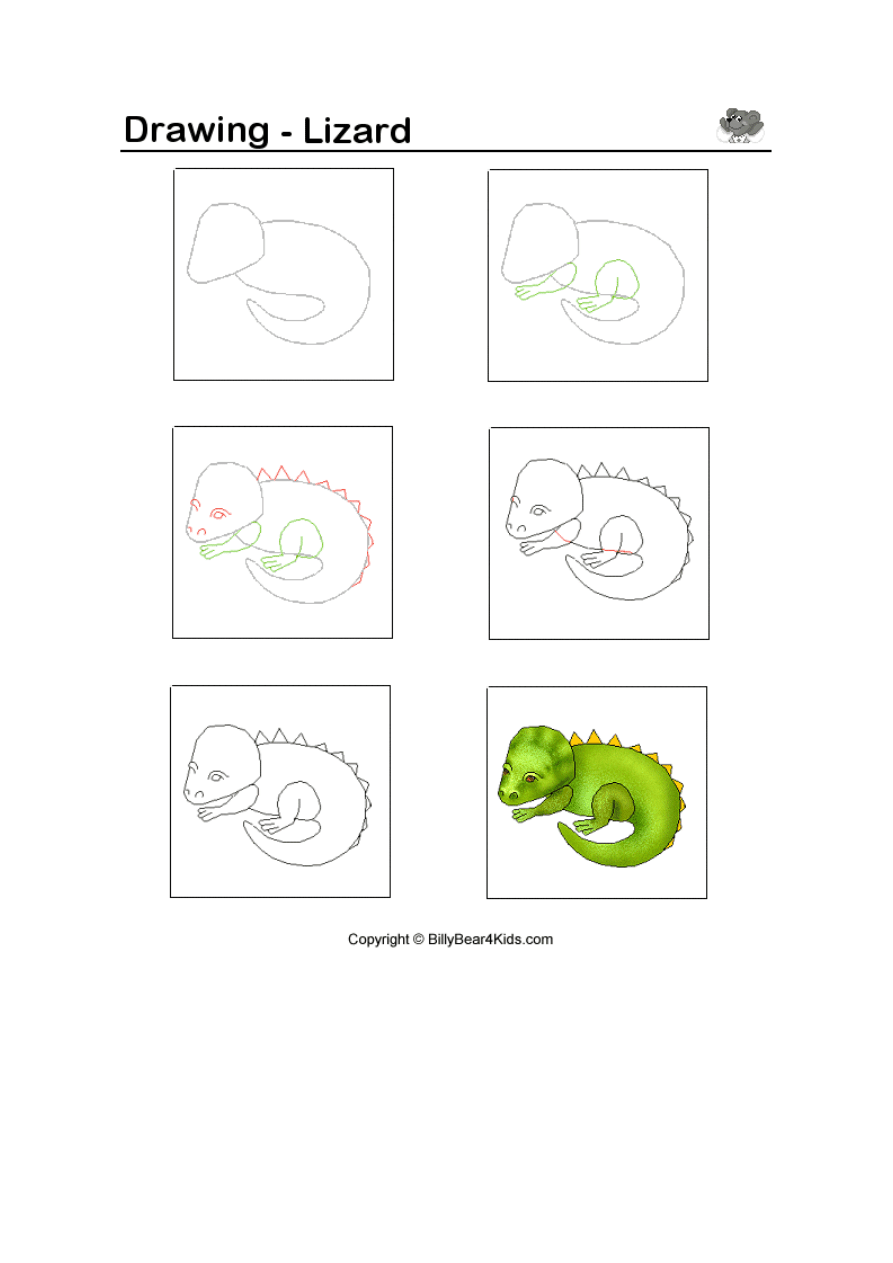 Drawing - Lizard

Copyright © BillyBear4Kids.com