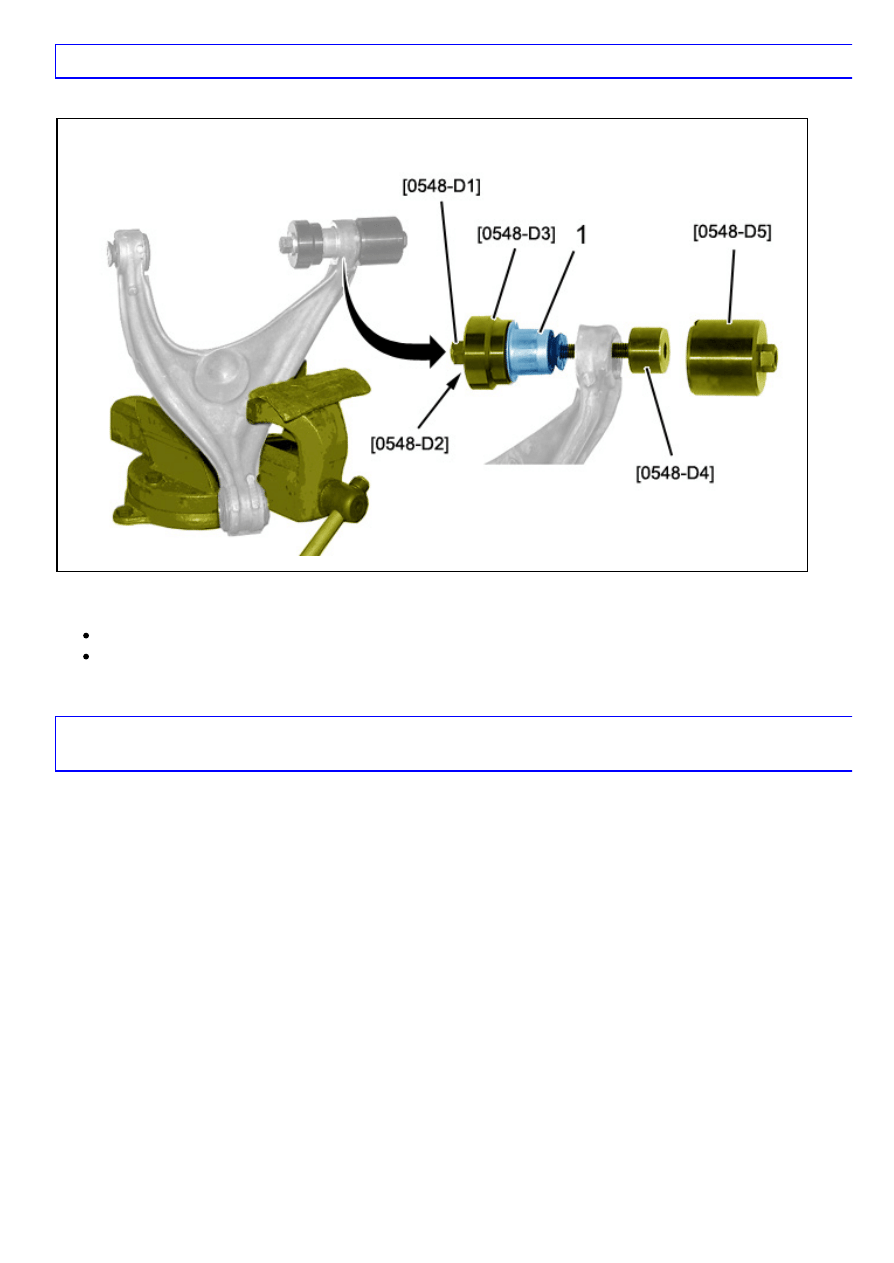 [0548-D1]

[0548-D3]

1

[0548-D5]

[0548-D2]

[0548-D4]