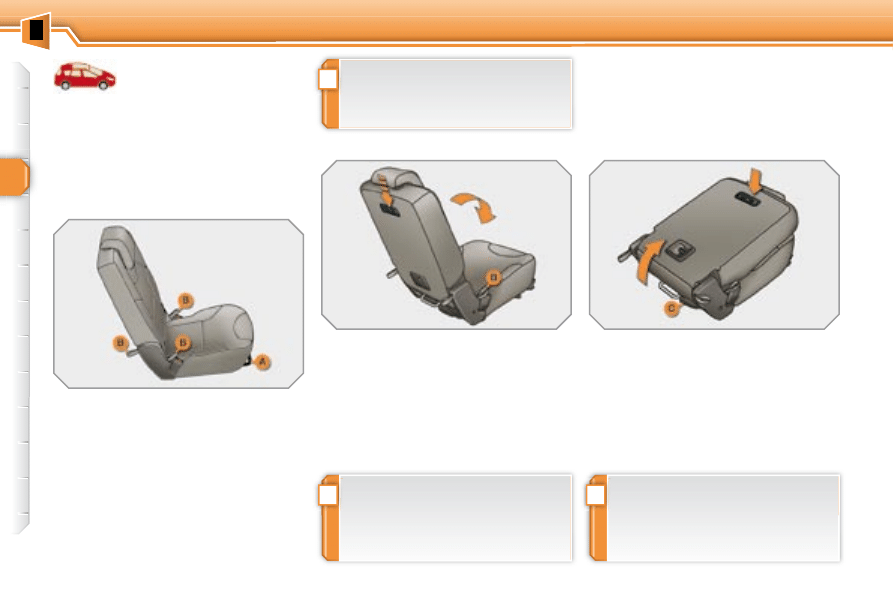 B
B
B
A
B
C