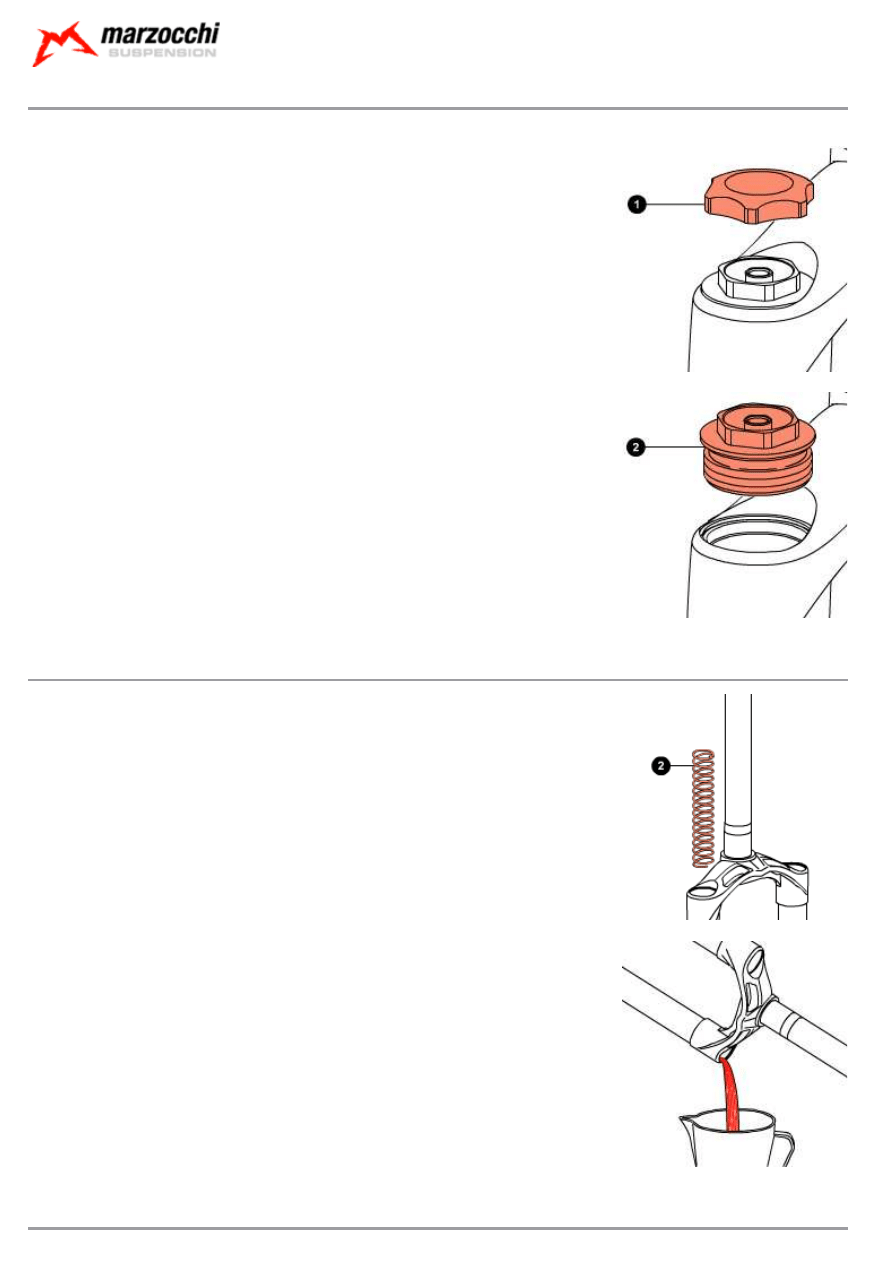 marzocchi
SUSPENSION

1

2

2