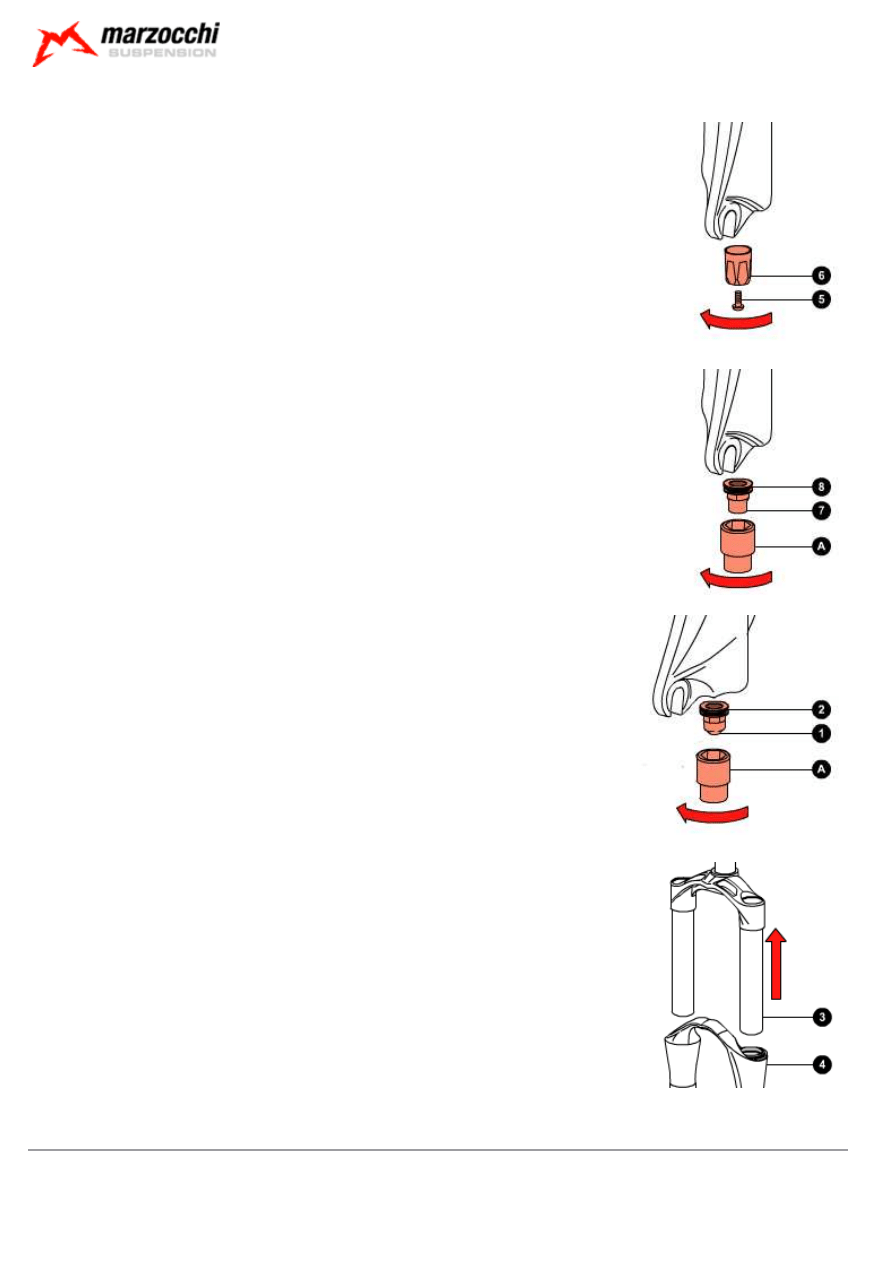 marzocchi
SUSPENSION

6
5

8
7
A

2
1
A

3
4