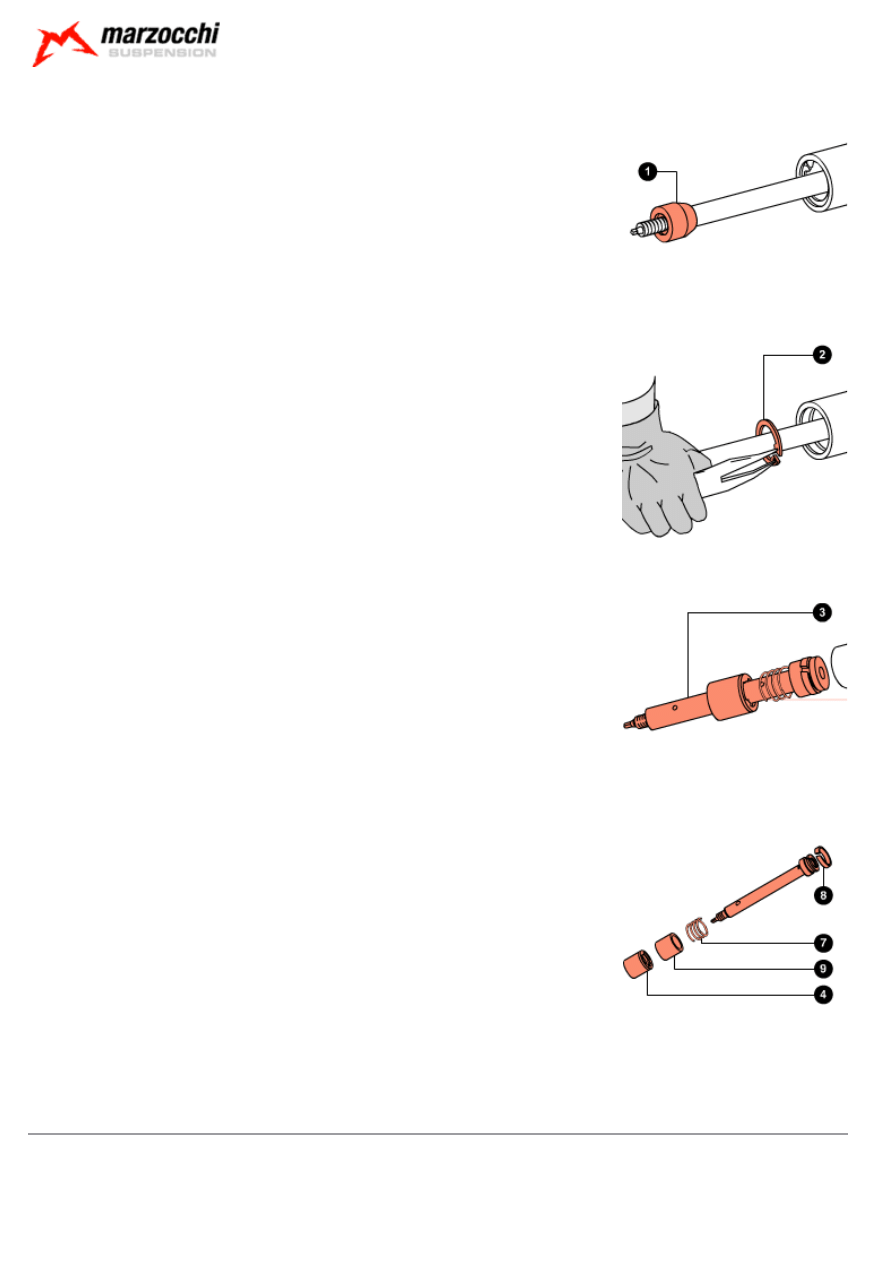 marzocchi
SUSPENSION

1

2

3

8

7

9

4