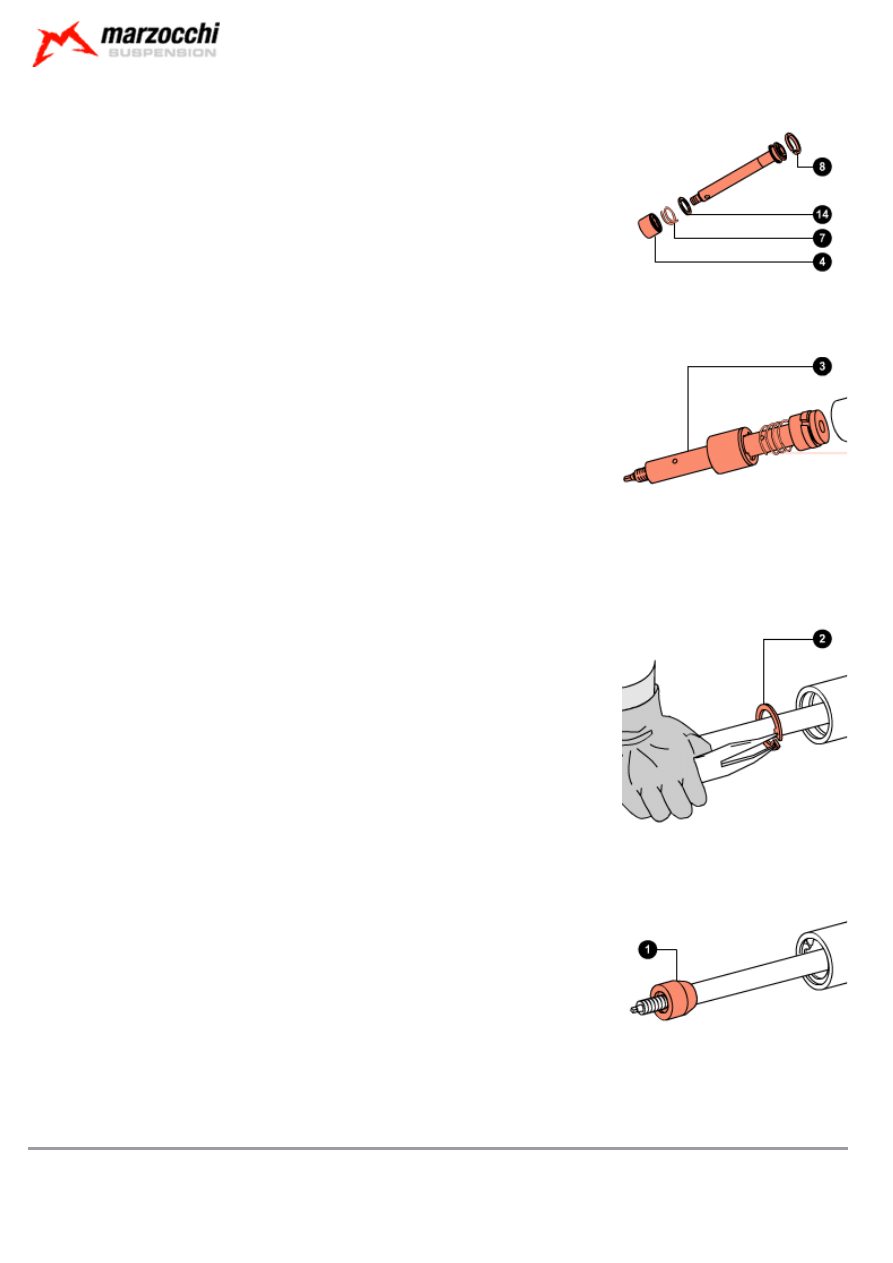 marzocchi
SUSPENSION

8
14
7
4

3

2

1